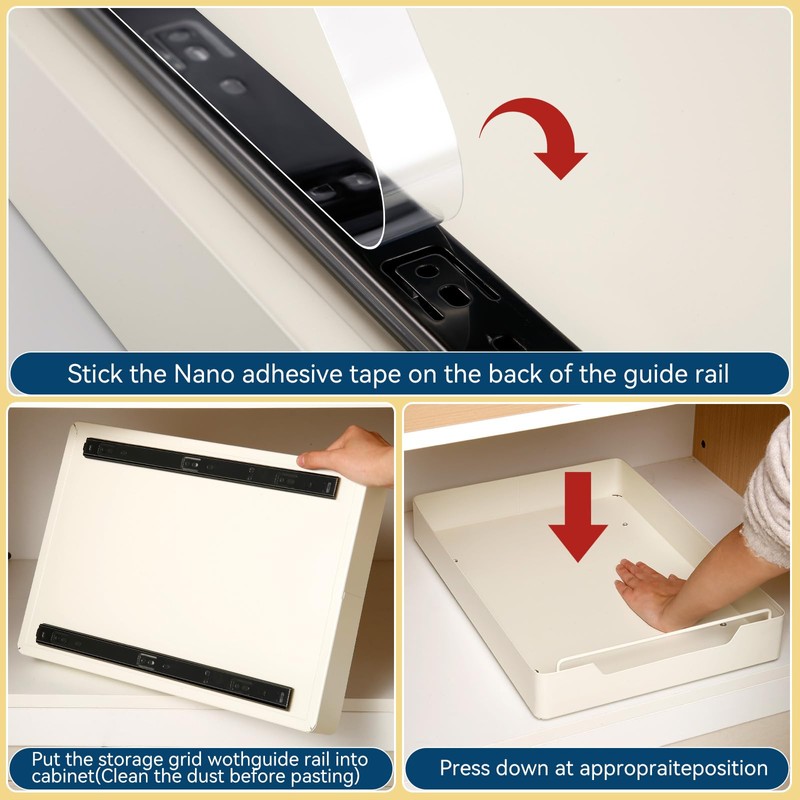 Stick the Nano adhesive tape on the back of the guide rail

Put the storage grid wothguide rail into cabinet(Clean the dust before pasting)

Press down at appropraiteposition