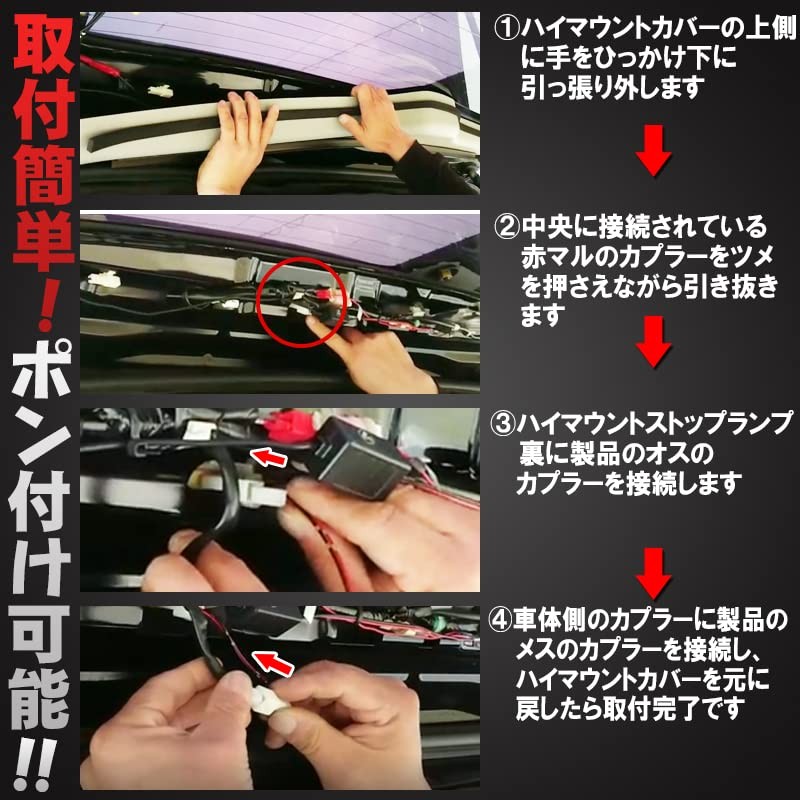 取付簡単！ポン付け可能!!

①ハイマウントカバーの上側に手をひっかけ下に引っ張り外します

②中央に接続されている赤マルのカプラーをツメを押さえながら引き抜きます

③ハイマウントストップランプ裏に製品のオスのカプラーを接続します

④車体側のカプラーに製品のメスのカプラーを接続し、ハイマウントカバーを元に戻したら取付完了です