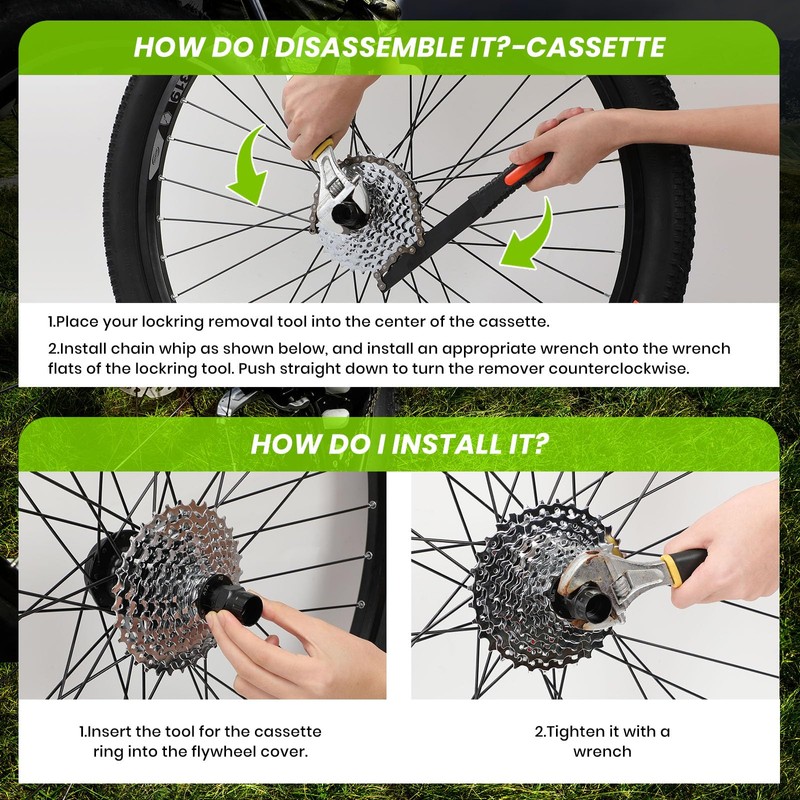 HOW DO I DISASSEMBLE IT?-CASSETTE

1.Place your lockring removal tool into the center of the cassette.

2.Install chain whip as shown below, and install an appropriate wrench onto the wrench flats of the lockring tool. Push straight down to turn the remover counterclockwise.

HOW DO I INSTALL IT?

1.Insert the tool for the cassette ring into the flywheel cover.

2.Tighten it with a wrench