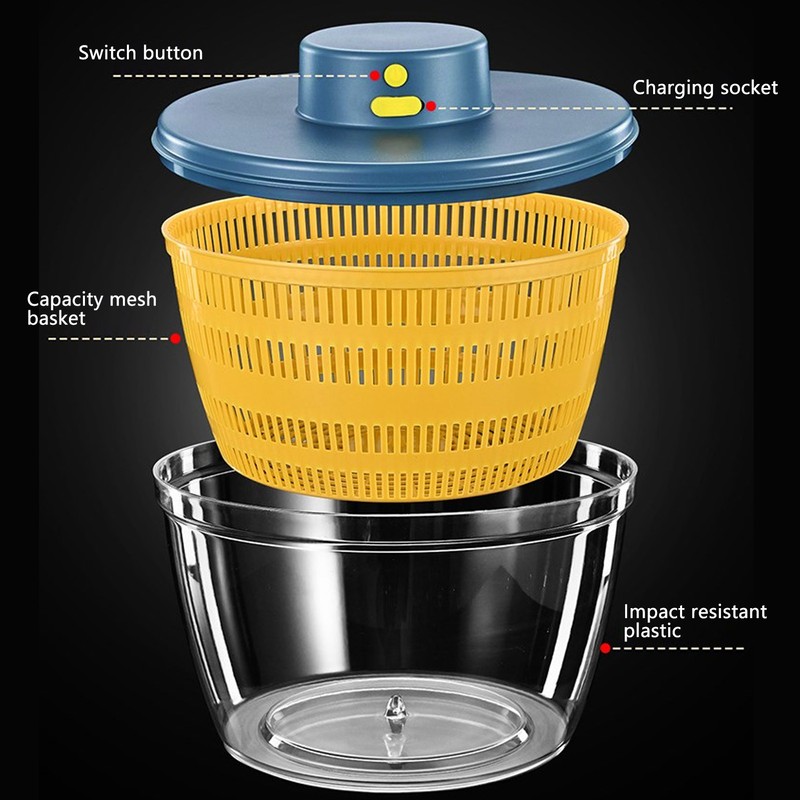 Switch button

Charging socket

Capacity mesh basket

Impact resistant plastic