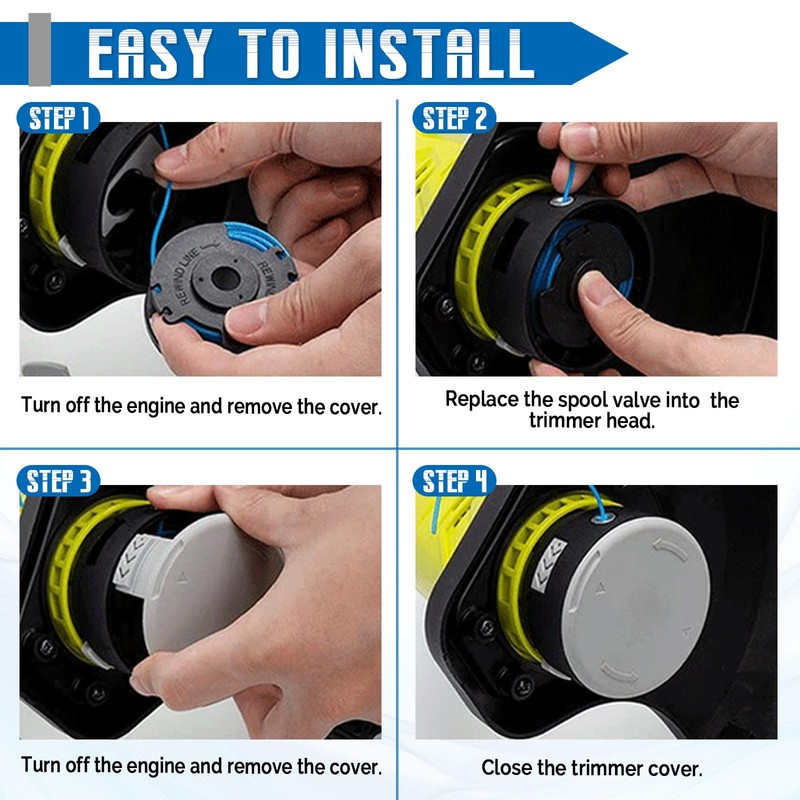 EASY TO INSTALL

STEP 1

REWIND LINE

REWIND

Turn off the engine and remove the cover.

STEP 2

Replace the spool valve into the trimmer head.

STEP 3

Turn off the engine and remove the cover.

STEP 4

Close the trimmer cover.