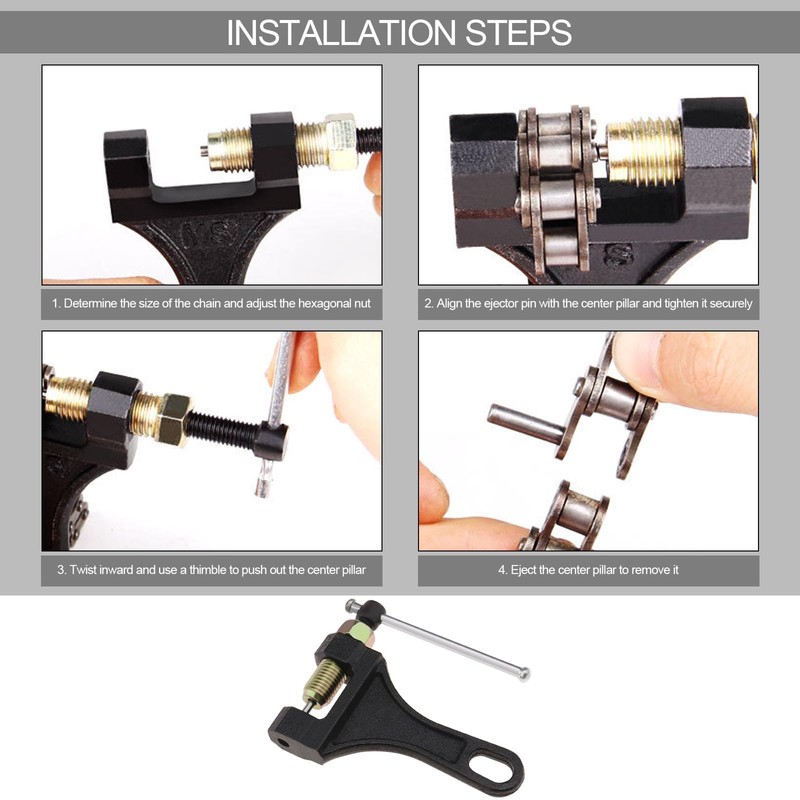 INSTALLATION STEPS

1. Determine the size of the chain and adjust the hexagonal nut

2. Align the ejector pin with the center pillar and tighten it securely

3. Twist inward and use a thimble to push out the center pillar

4. Eject the center pillar to remove it