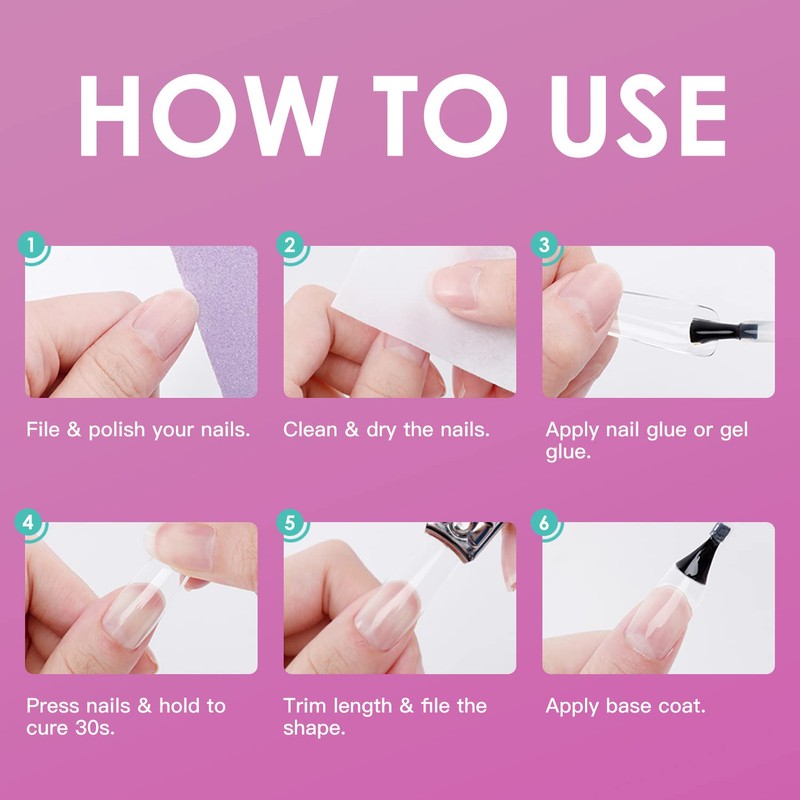 HOW TO USE

1

File & polish your nails.

2

Clean & dry the nails.

3

Apply nail glue or gel glue.

4

Press nails & hold to cure 30s.

5

Trim length & file the shape.

6

Apply base coat.