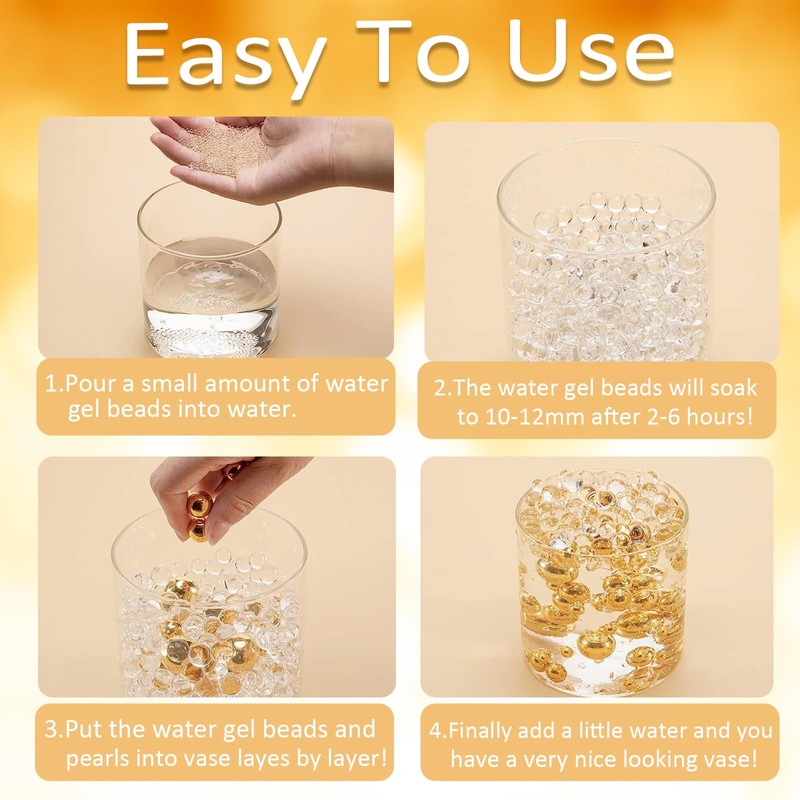 Easy To Use

1.Pour a small amount of water gel beads into water.

2.The water gel beads will soak to 10-12mm after 2-6 hours!

3.Put the water gel beads and pearls into vase layes by layer!

4.Finally add a little water and you have a very nice looking vase!