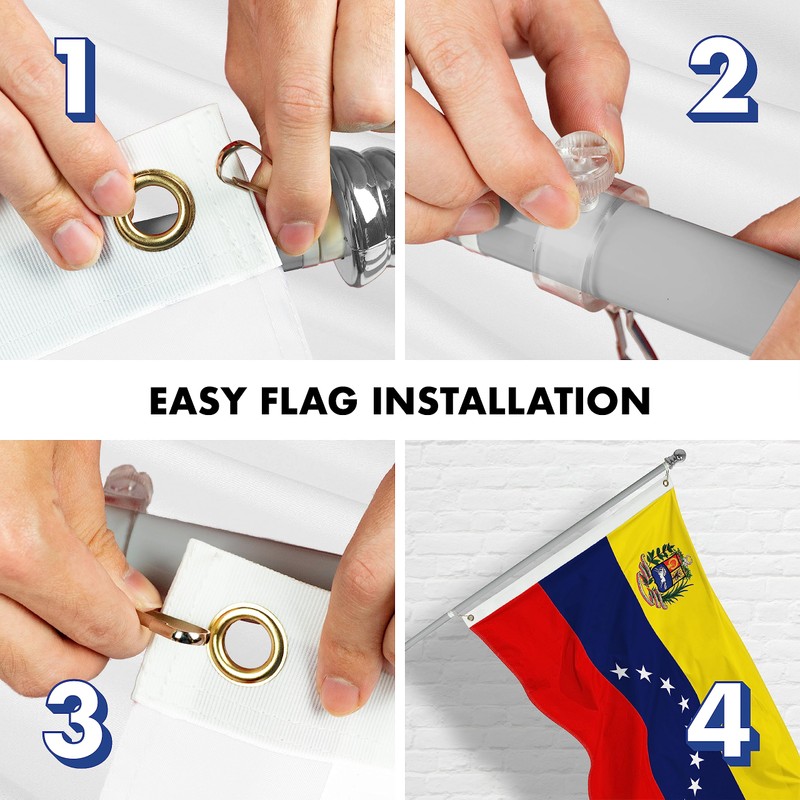 1

2

EASY FLAG INSTALLATION

3

4