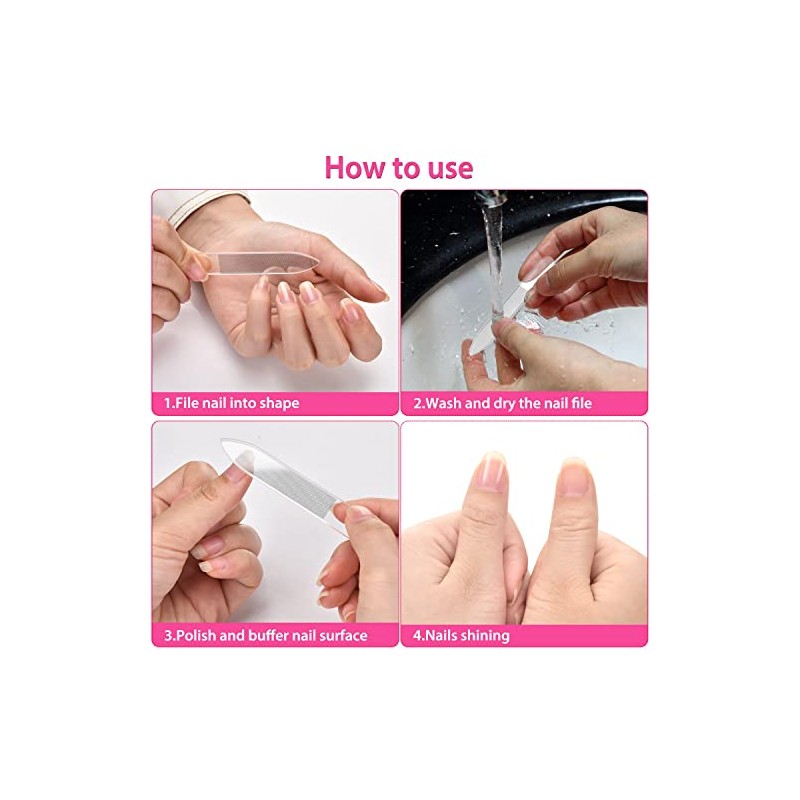 How to use

1.File nail into shape

2.Wash and dry the nail file

3.Polish and buffer nail surface

4.Nails shining