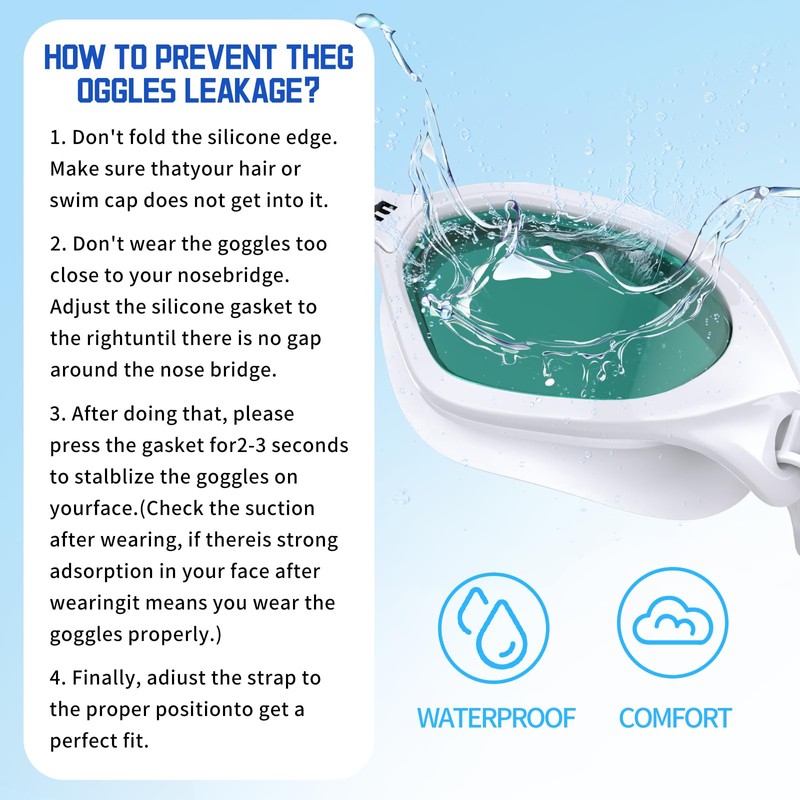 HOW TO PREVENT THEG OGGLES LEAKAGE?

1. Don't fold the silicone edge. Make sure thatyour hair or swim cap does not get into it.

2. Don't wear the goggles too close to your nosebridge. Adjust the silicone gasket to the rightuntil there is no gap around the nose bridge.

3. After doing that, please press the gasket for2-3 seconds to stalblize the goggles on yourface.(Check the suction after wearing, if thereis strong adsorption in your face after wearingit means you wear the goggles properly.)

4. Finally, adiust the strap to the proper positionto get a perfect fit.

WATERPROOF

COMFORT