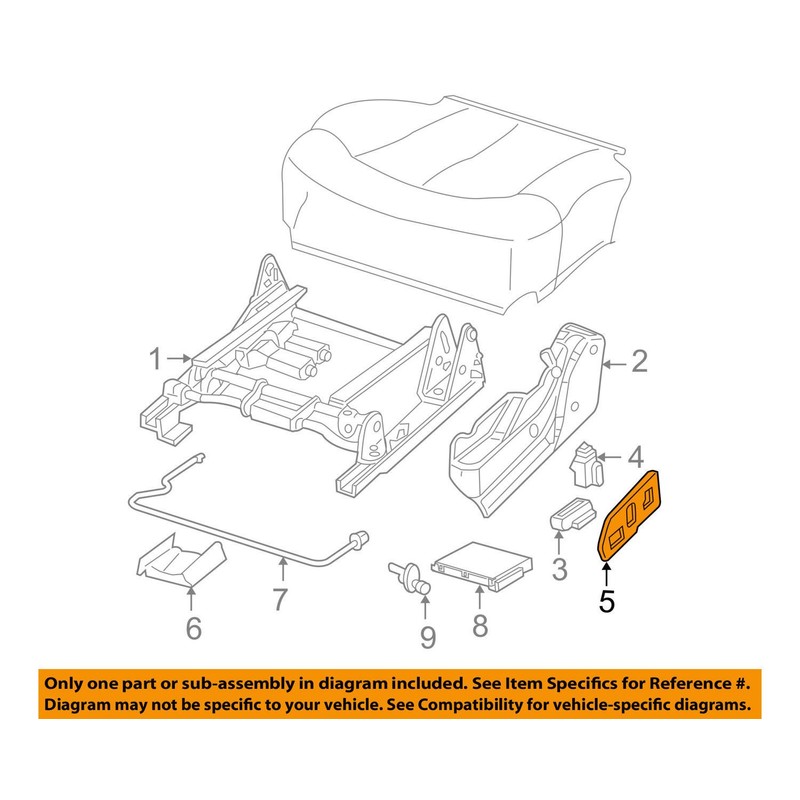 1
2
4
3
5
6
7
9
8

Only one part or sub-assembly in diagram included. See Item Specifics for Reference #. Diagram may not be specific to your vehicle. See Compatibility for vehicle-specific diagrams.