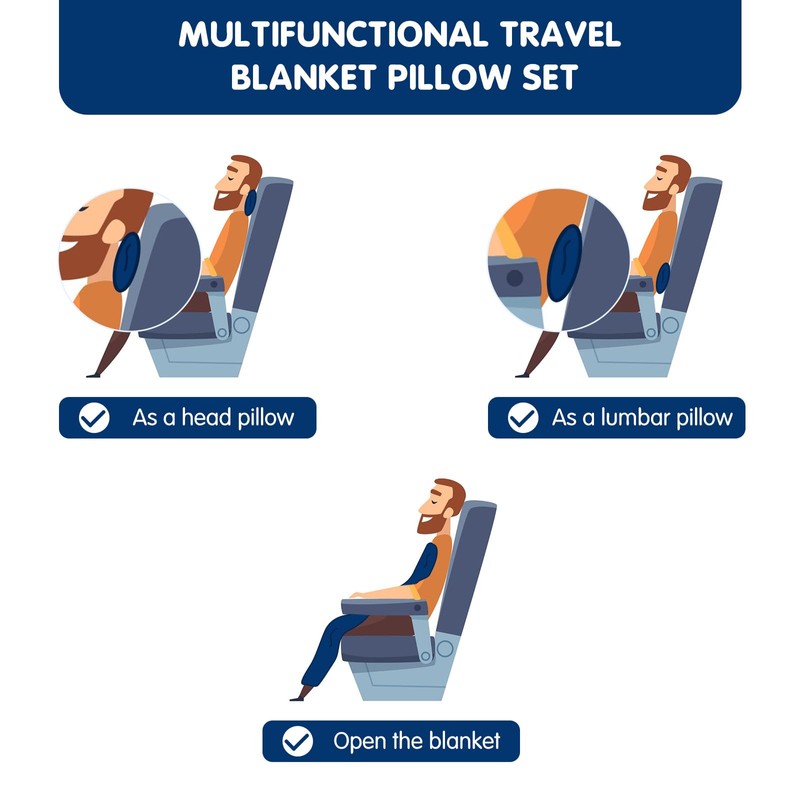 MULTIFUNCTIONAL TRAVEL BLANKET PILLOW SET

As a head pillow

As a lumbar pillow

Open the blanket