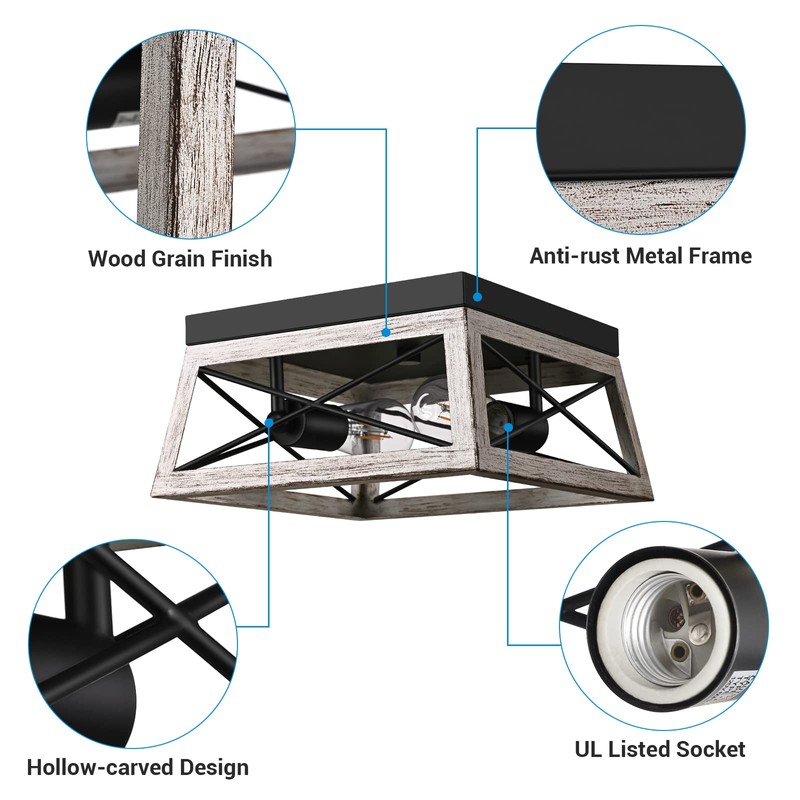 Wood Grain Finish

Anti-rust Metal Frame

Hollow-carved Design

UL Listed Socket