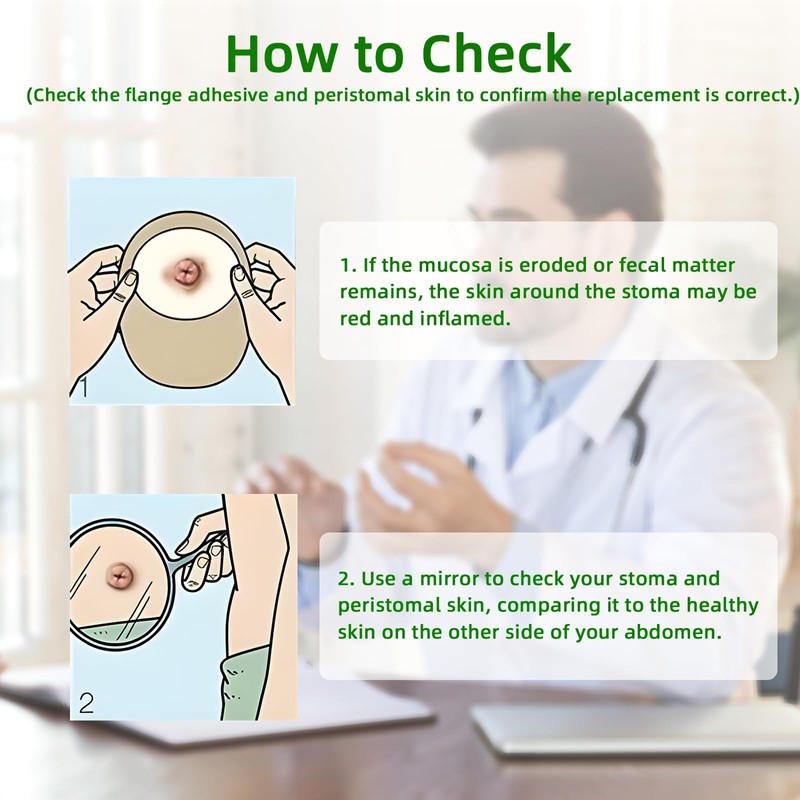 How to Check
(Check the flange adhesive and peristomal skin to confirm the replacement is correct.)

1

1. If the mucosa is eroded or fecal matter remains, the skin around the stoma may be red and inflamed.

2

2. Use a mirror to check your stoma and peristomal skin, comparing it to the healthy skin on the other side of your abdomen.