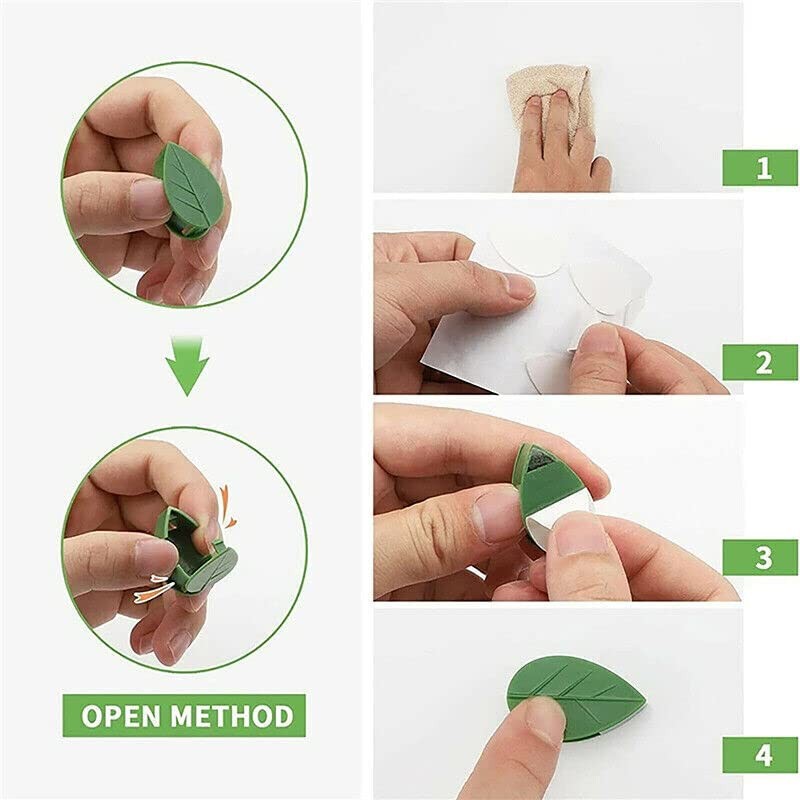 OPEN METHOD

1

2

3

4