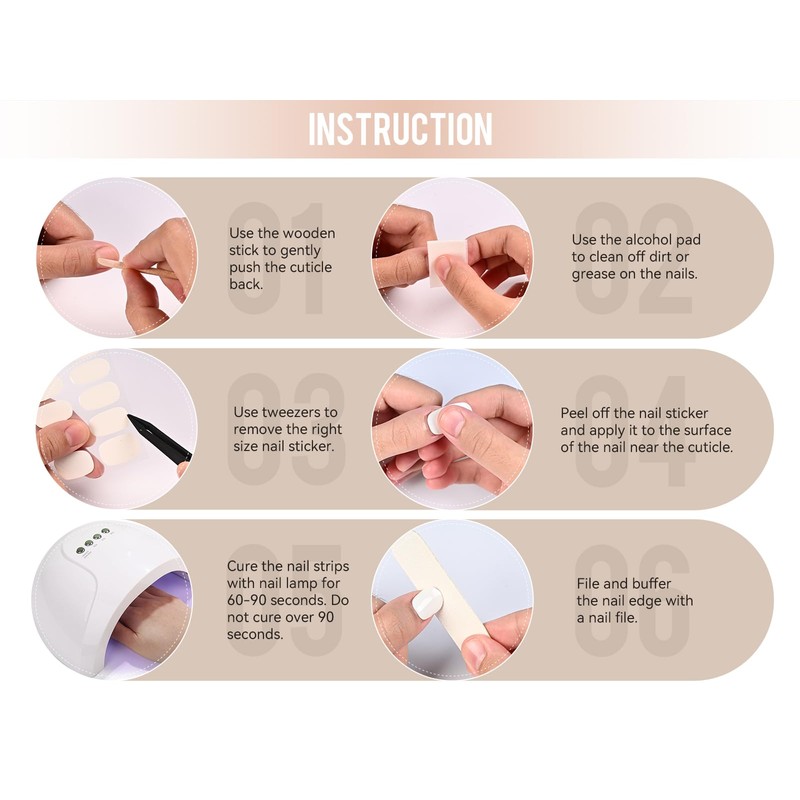 INSTRUCTION

01

Use the wooden stick to gently push the cuticle back.

02

Use the alcohol pad to clean off dirt or grease on the nails.

03

Use tweezers to remove the right size nail sticker.

04

Peel off the nail sticker and apply it to the surface of the nail near the cuticle.

05

Cure the nail strips with nail lamp for 60-90 seconds. Do not cure over 90 seconds.

06

File and buffer the nail edge with a nail file.