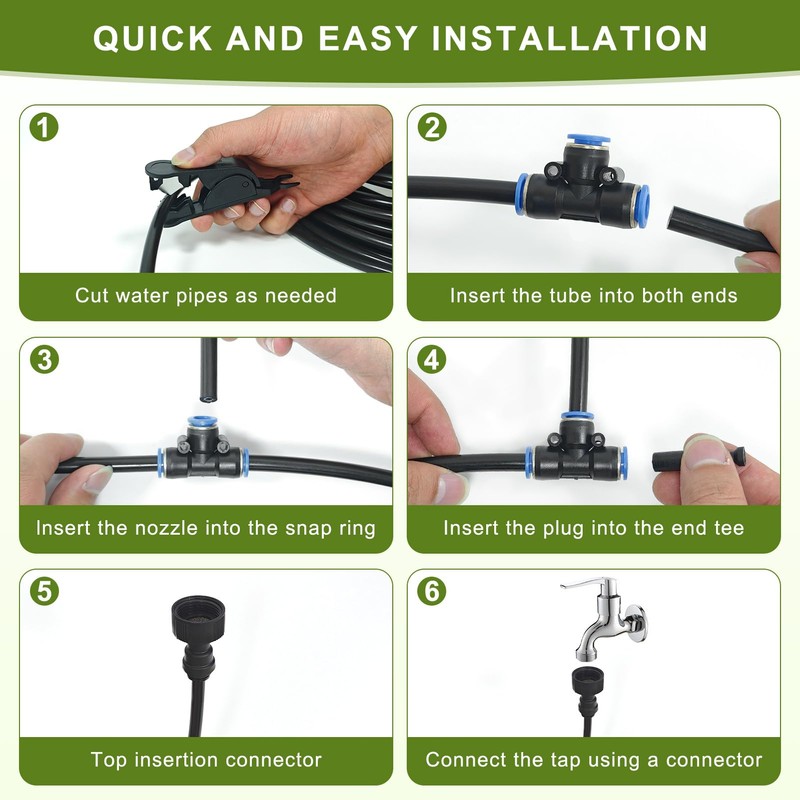 QUICK AND EASY INSTALLATION

1
Cut water pipes as needed

2
Insert the tube into both ends

3
Insert the nozzle into the snap ring

4
Insert the plug into the end tee

5
Top insertion connector

6
Connect the tap using a connector