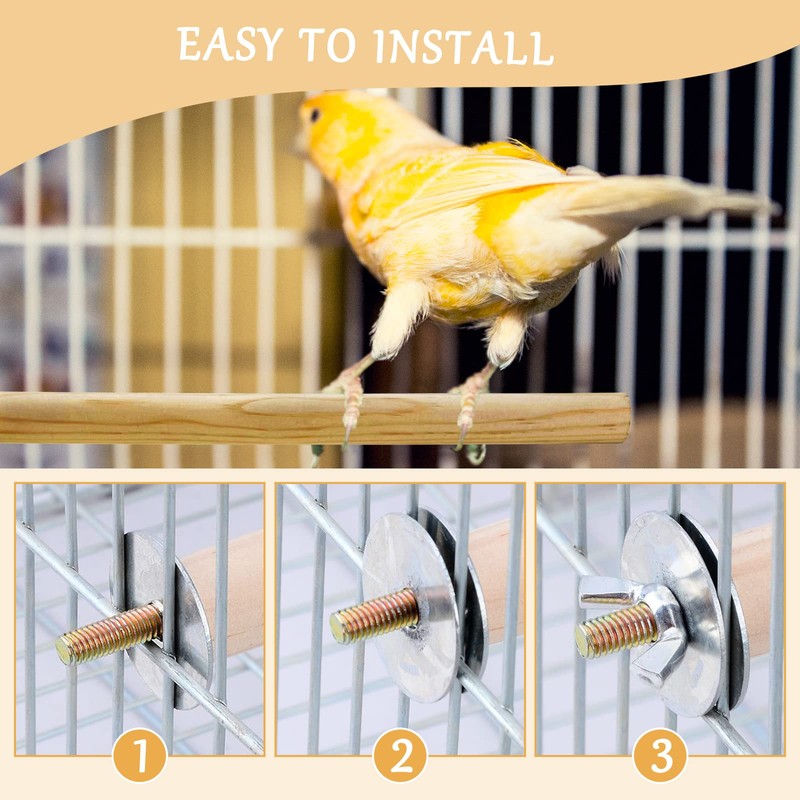 EASY TO INSTALL

1

2

3