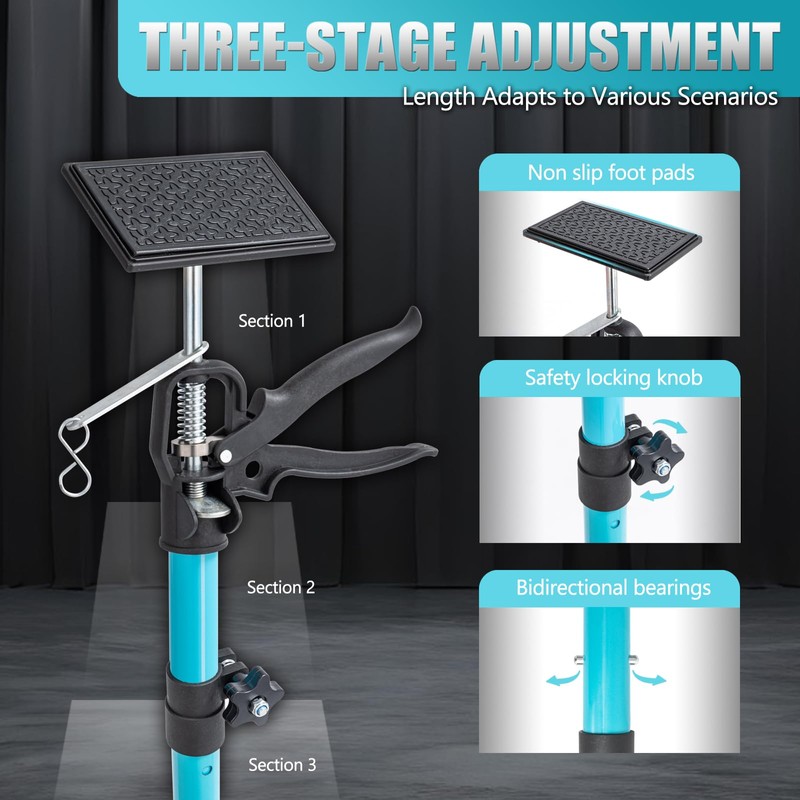 THREE-STAGE ADJUSTMENT

Length Adapts to Various Scenarios

Section 1

Section 2

Section 3

Non slip foot pads

Safety locking knob

Bidirectional bearings