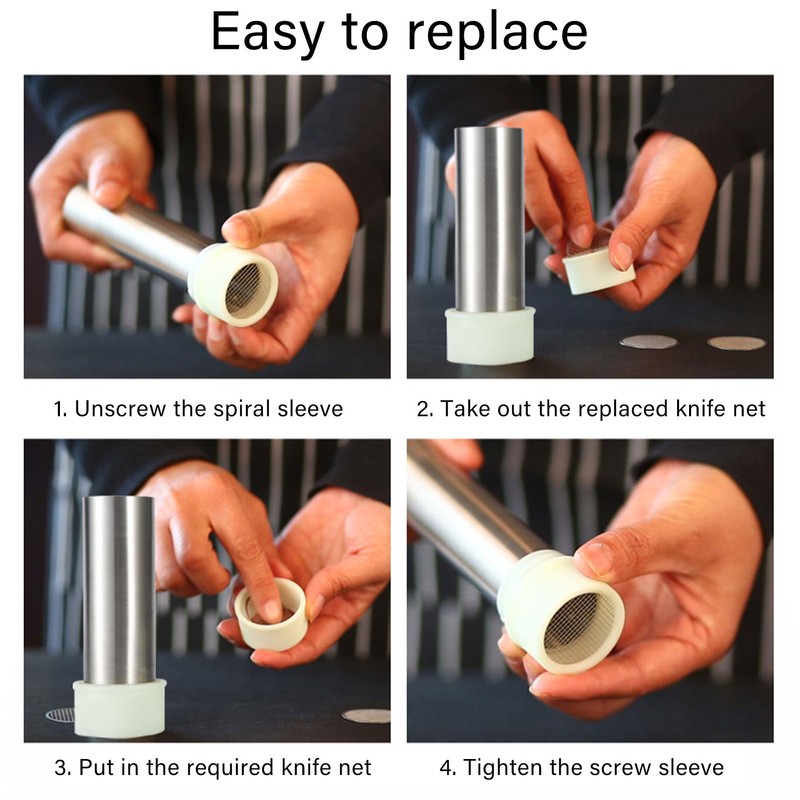 Easy to replace

1. Unscrew the spiral sleeve

2. Take out the replaced knife net

3. Put in the required knife net

4. Tighten the screw sleeve