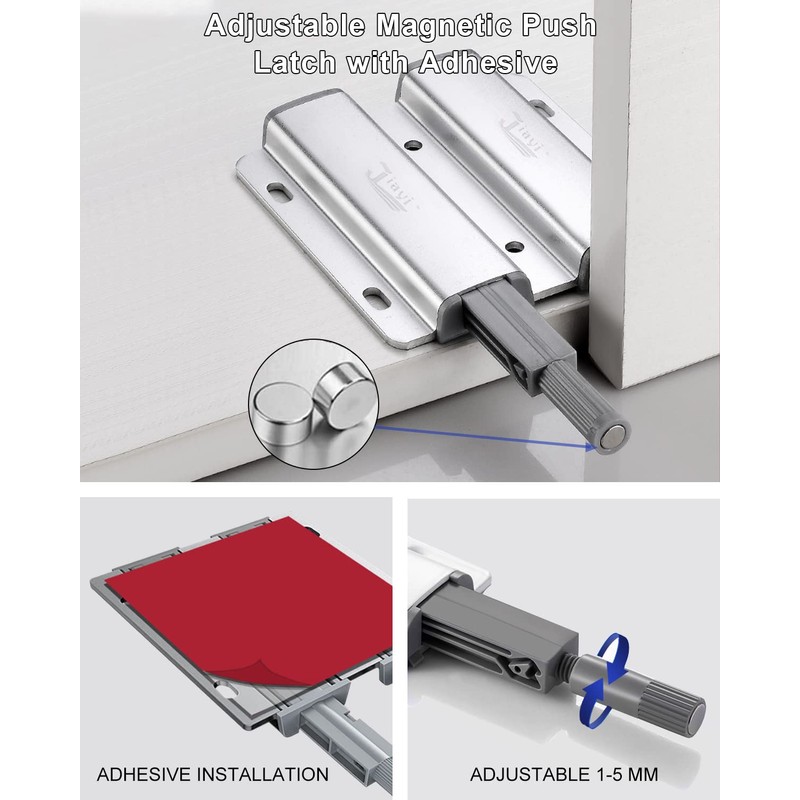 Adjustable Magnetic Push Latch with Adhesive

Jiayi

Jiayi

ADHESIVE INSTALLATION

ADJUSTABLE 1-5 MM