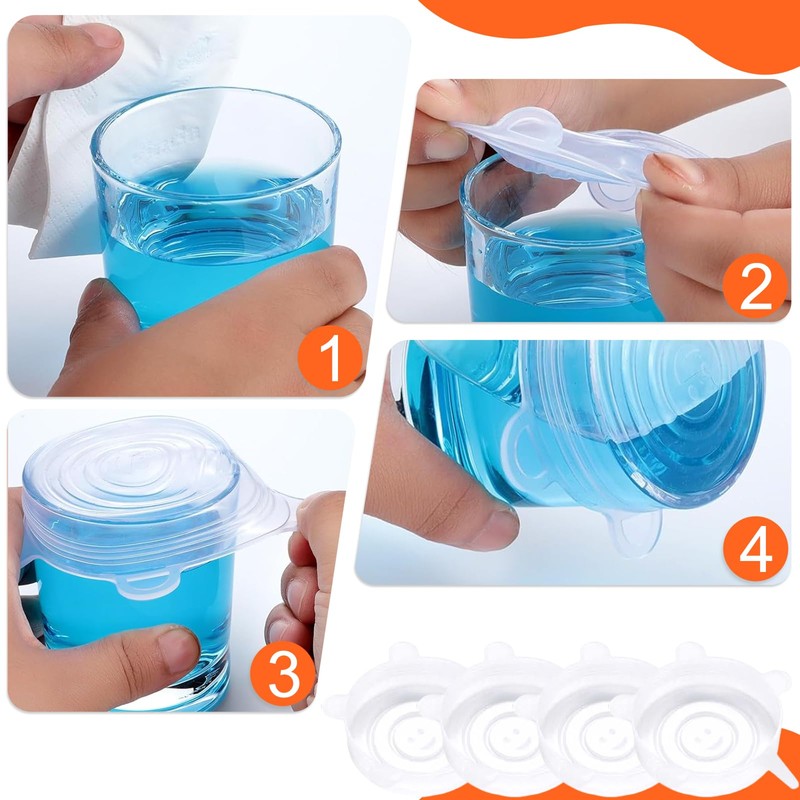 1
2
3
4