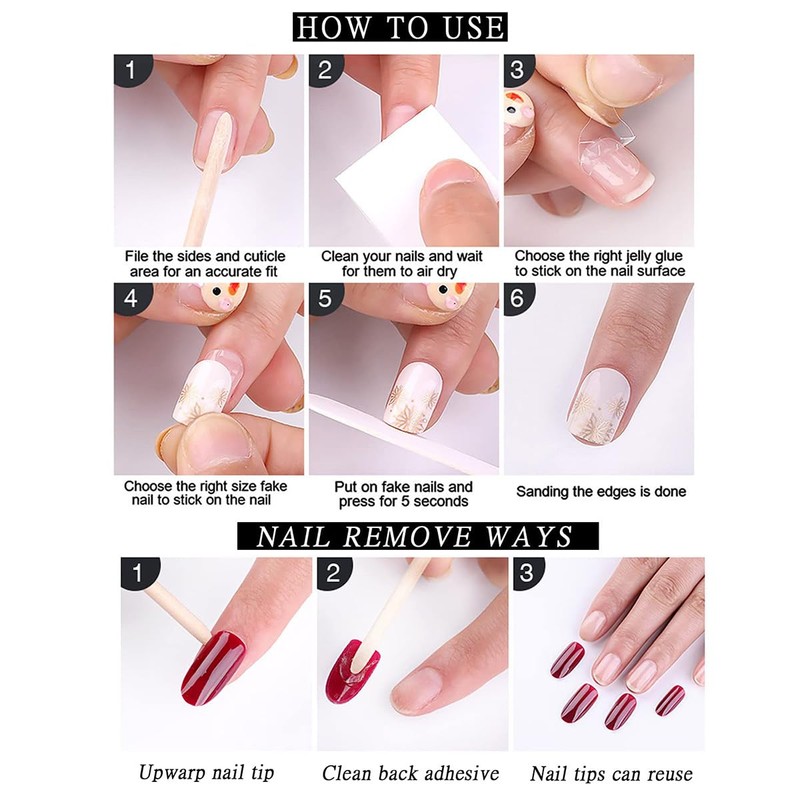 HOW TO USE

1

File the sides and cuticle area for an accurate fit

2

Clean your nails and wait for them to air dry

3

Choose the right jelly glue to stick on the nail surface

4

Choose the right size fake nail to stick on the nail

5

Put on fake nails and press for 5 seconds

6

Sanding the edges is done

NAIL REMOVE WAYS

1

Upwarp nail tip

2

Clean back adhesive

3

Nail tips can reuse