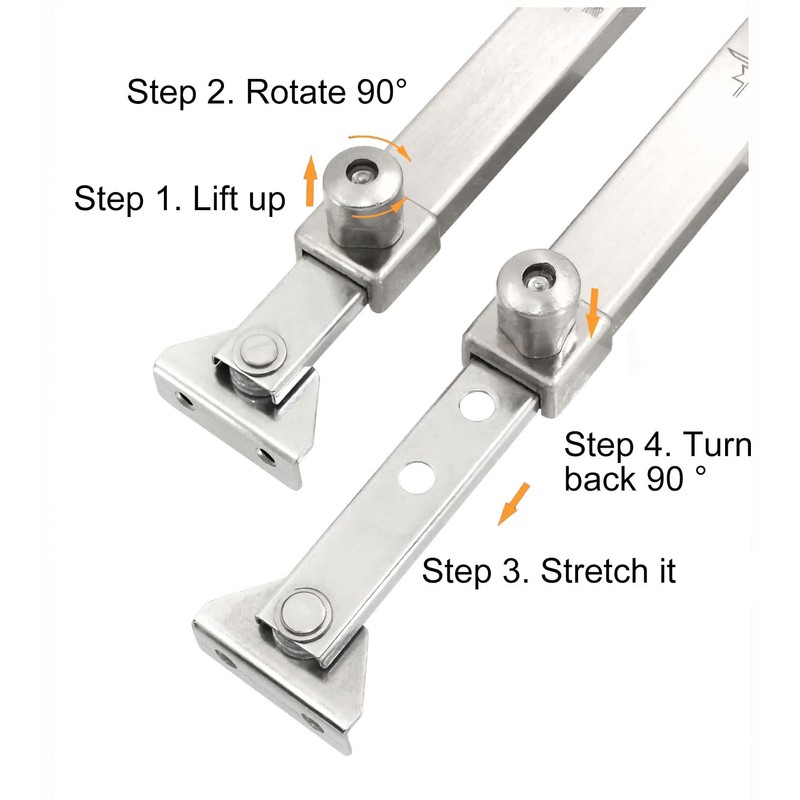 Step 2. Rotate 90°

Step 1. Lift up

Step 4. Turn back 90 °

Step 3. Stretch it