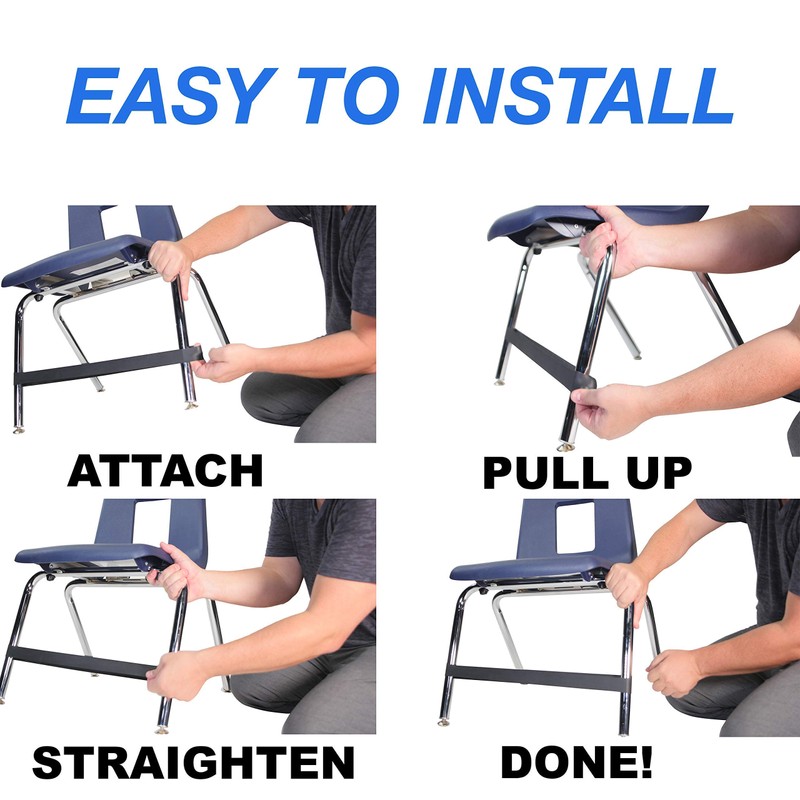 EASY TO INSTALL

ATTACH

PULL UP

STRAIGHTEN

DONE!