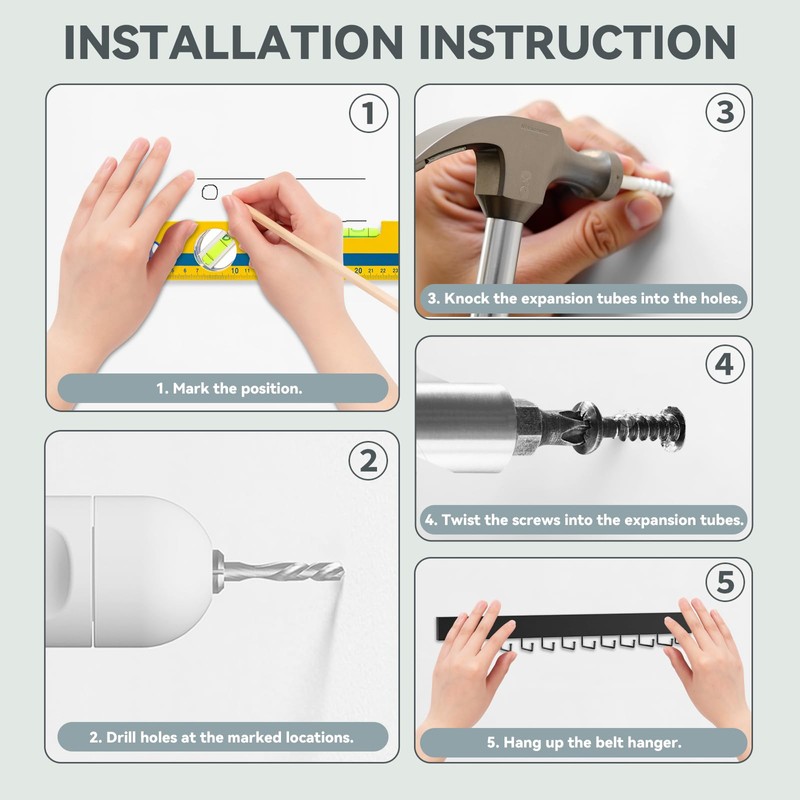 INSTALLATION INSTRUCTION

1

10 11 20 21 22 23

1. Mark the position.

2

2. Drill holes at the marked locations.

3

3. Knock the expansion tubes into the holes.

4

4. Twist the screws into the expansion tubes.

5

5. Hang up the belt hanger.