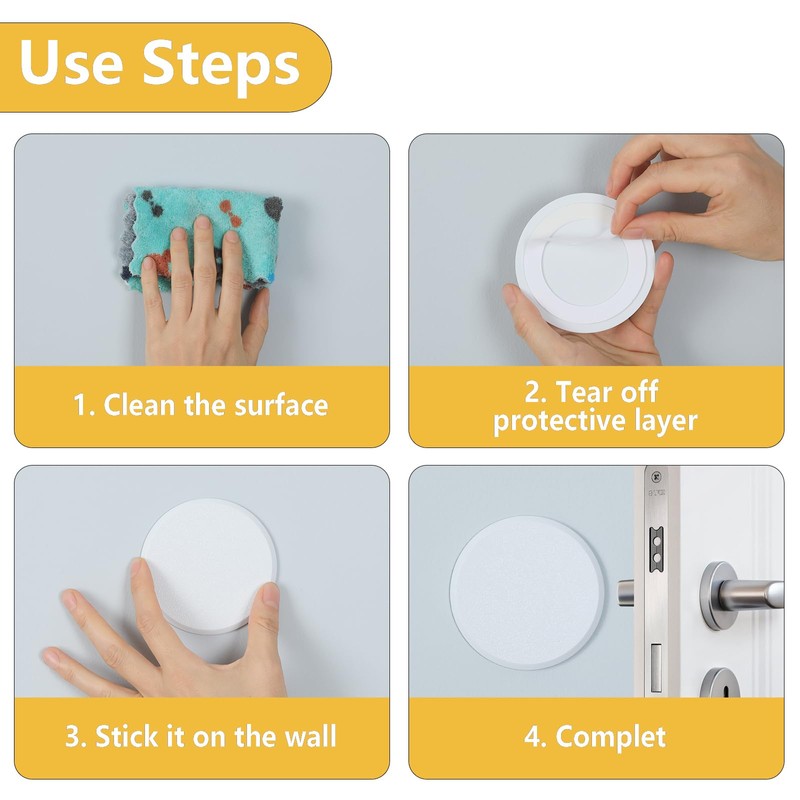 Use Steps

1. Clean the surface

2. Tear off protective layer

3. Stick it on the wall

4. Complet