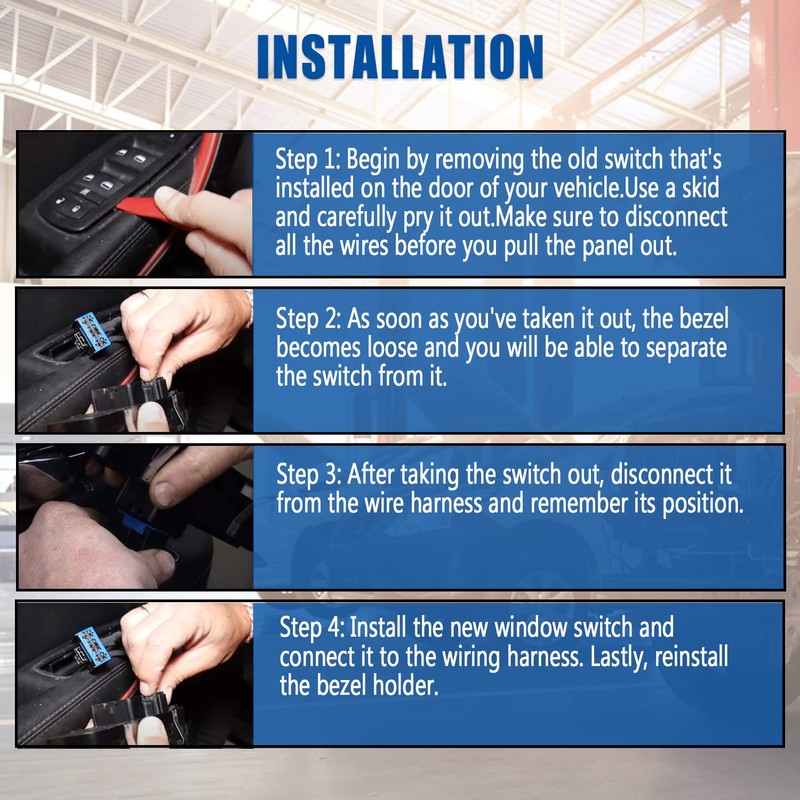 INSTALLATION

Step 1: Begin by removing the old switch that's installed on the door of your vehicle.Use a skid and carefully pry it out.Make sure to disconnect all the wires before you pull the panel out.

Step 2: As soon as you've taken it out, the bezel becomes loose and you will be able to separate the switch from it.

Step 3: After taking the switch out, disconnect it from the wire harness and remember its position.

Step 4: Install the new window switch and connect it to the wiring harness. Lastly, reinstall the bezel holder.