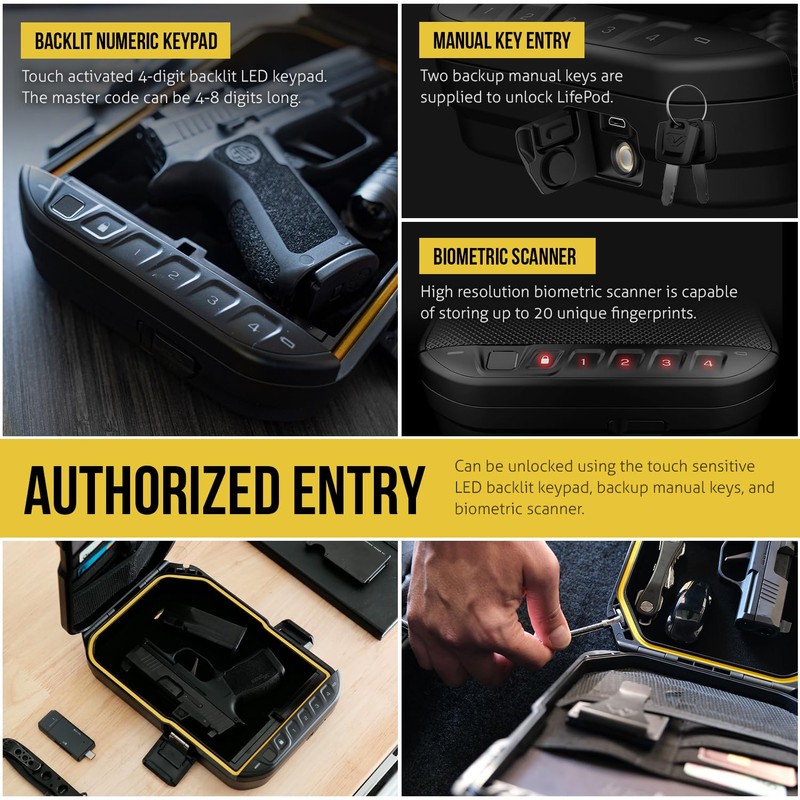 BACKLIT NUMERIC KEYPAD

Touch activated 4-digit backlit LED keypad. The master code can be 4-8 digits long.

1 2 3 4

MANUAL KEY ENTRY

Two backup manual keys are supplied to unlock LifePod.

BIOMETRIC SCANNER

High resolution biometric scanner is capable of storing up to 20 unique fingerprints.

1 2 3 4

AUTHORIZED ENTRY

Can be unlocked using the touch sensitive LED backlit keypad, backup manual keys, and biometric scanner.