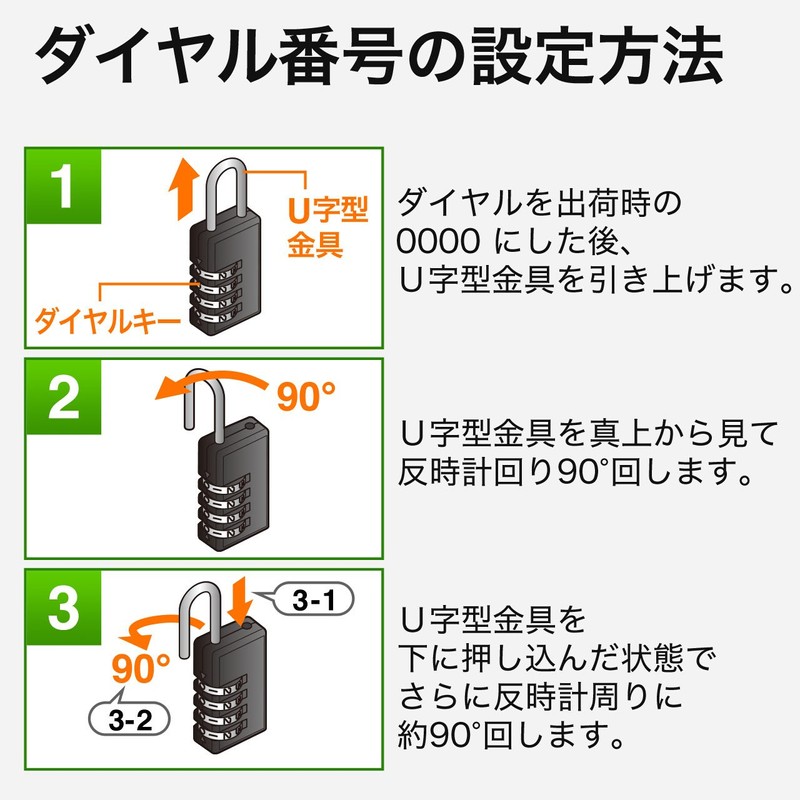 ダイヤル番号の設定方法

1

U字型金具

ダイヤルキー

ダイヤルを出荷時の0000 にした後、U字型金具を引き上げます。

2

90°

U字型金具を真上から見て反時計回り90°回します。

3

3-1

90°

3-2

U字型金具を下に押し込んだ状態でさらに反時計周りに約90°回します。