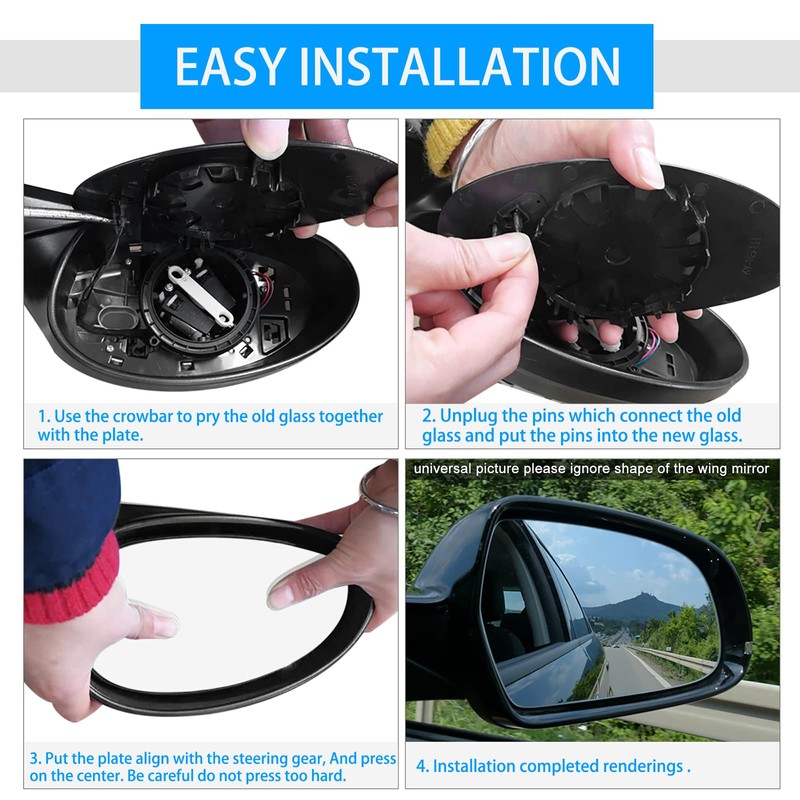 EASY INSTALLATION

1. Use the crowbar to pry the old glass together with the plate.

2. Unplug the pins which connect the old glass and put the pins into the new glass.

3. Put the plate align with the steering gear, And press on the center. Be careful do not press too hard.

universal picture please ignore shape of the wing mirror

4. Installation completed renderings .