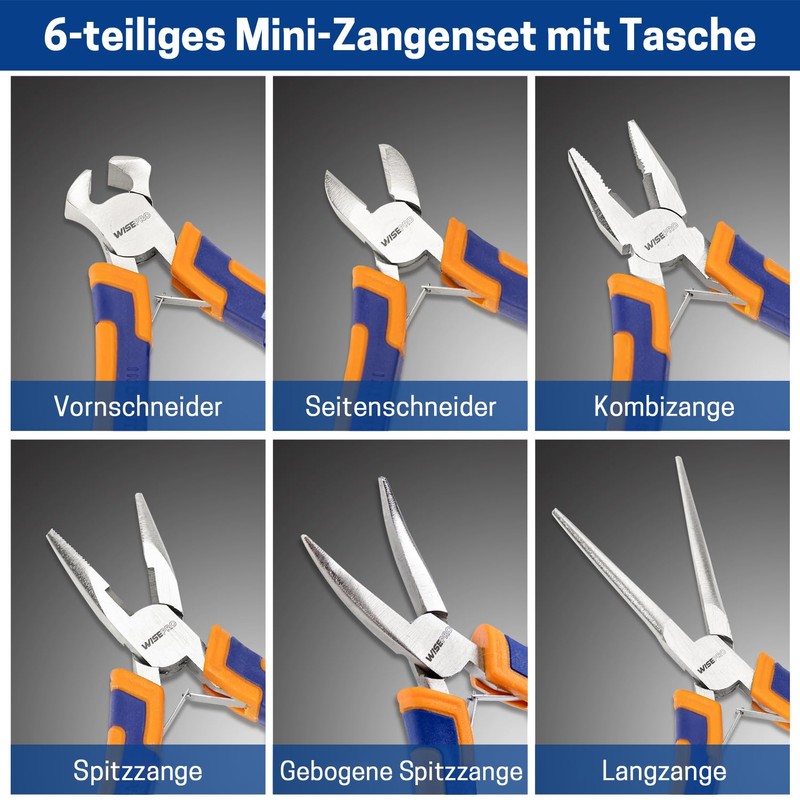 6-teiliges Mini-Zangenset mit Tasche

WISEPRO
Vornschneider

WISEPRO
Seitenschneider

WISEPRO
Kombizange

WISEPRO
Spitzzange

WISEPRO
Gebogene Spitzzange

WISEPRO
Langzange