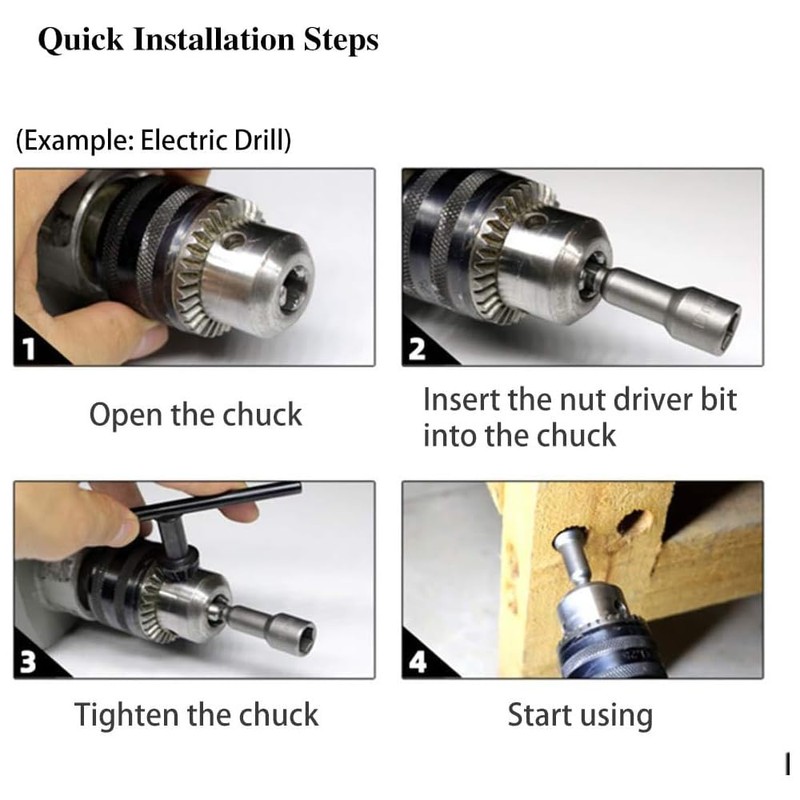 Quick Installation Steps

(Example: Electric Drill)

1

Open the chuck

2

Insert the nut driver bit into the chuck

3

Tighten the chuck

4

Start using