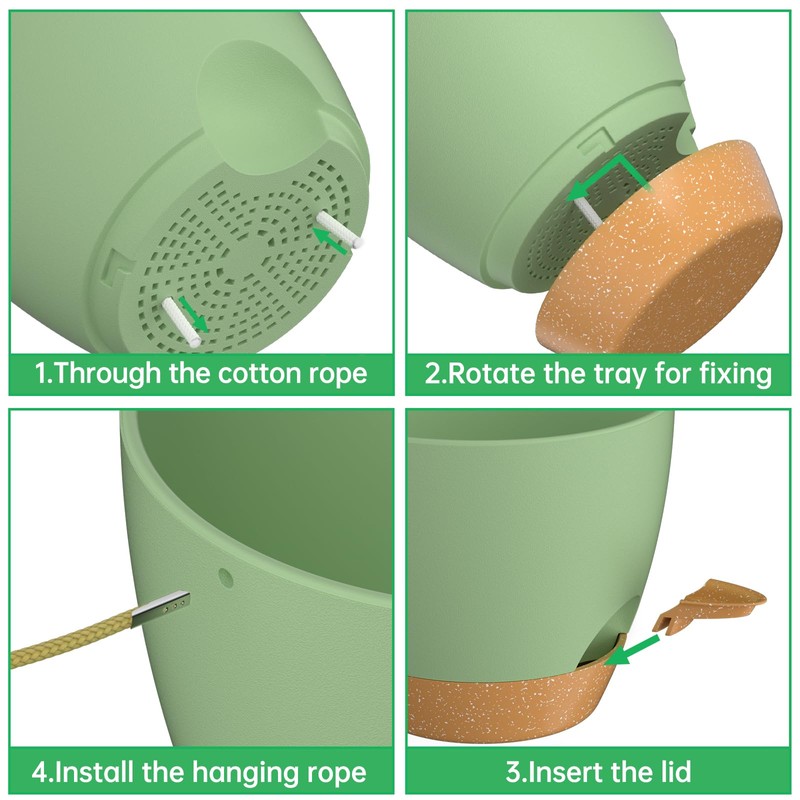 1.Through the cotton rope

2.Rotate the tray for fixing

4.Install the hanging rope

3.Insert the lid