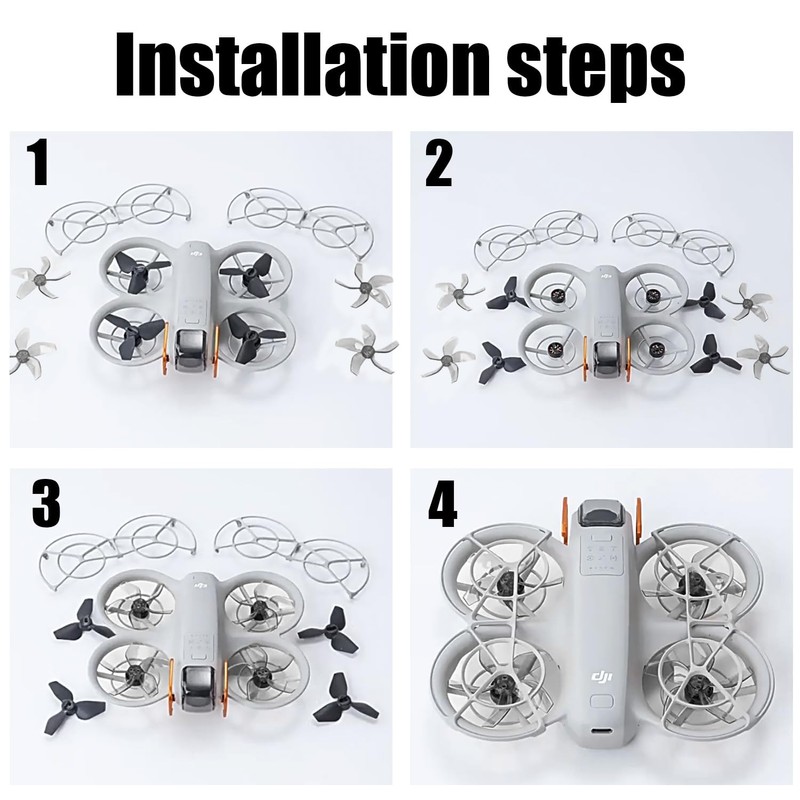 Installation steps

1

2

3

4

dji