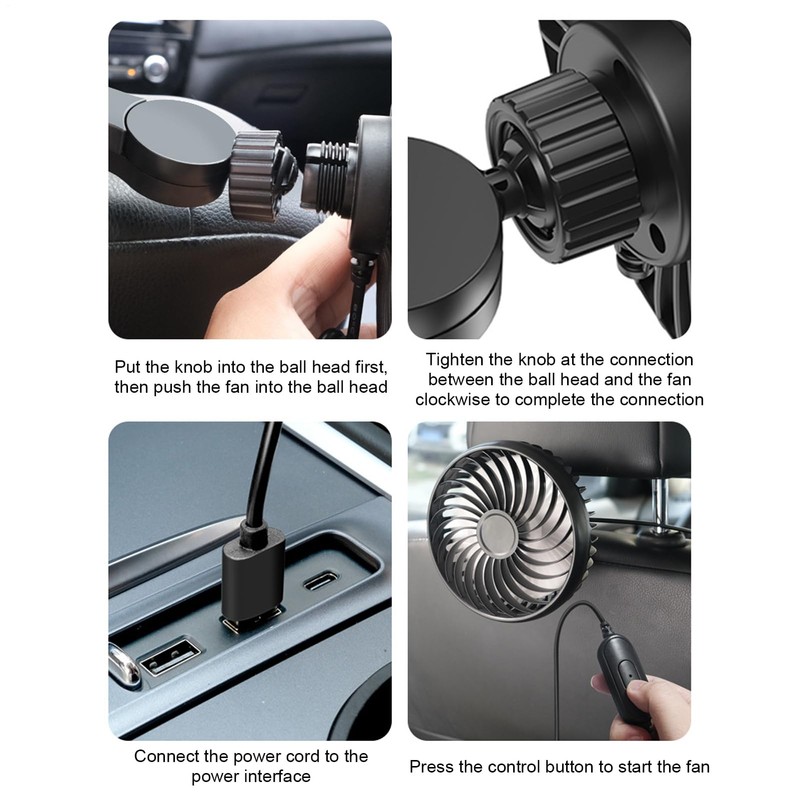 Put the knob into the ball head first, then push the fan into the ball head

Tighten the knob at the connection between the ball head and the fan clockwise to complete the connection

Connect the power cord to the power interface

Press the control button to start the fan