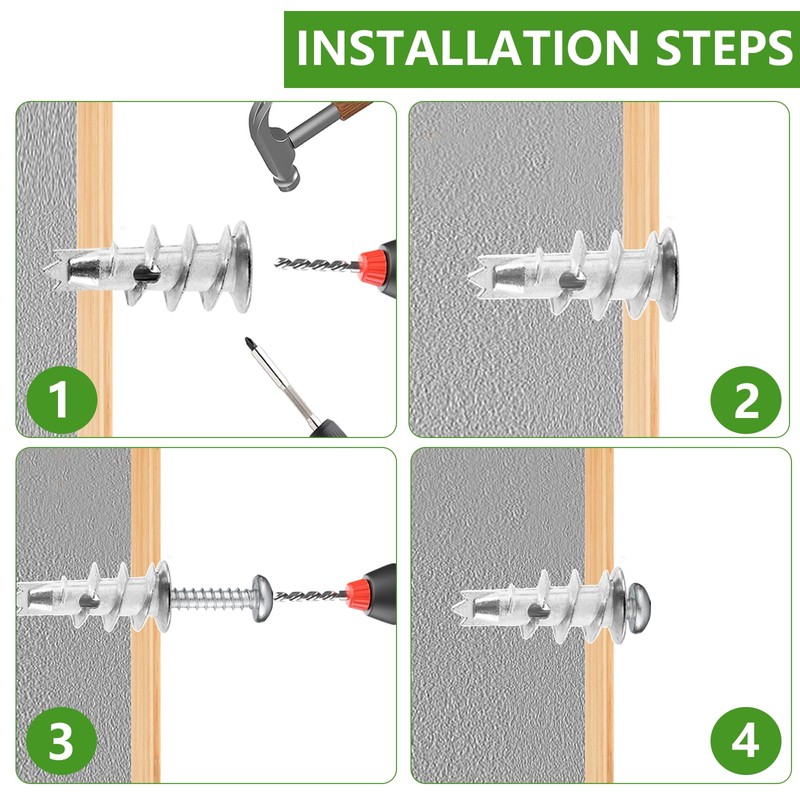 INSTALLATION STEPS

1

2

3

4