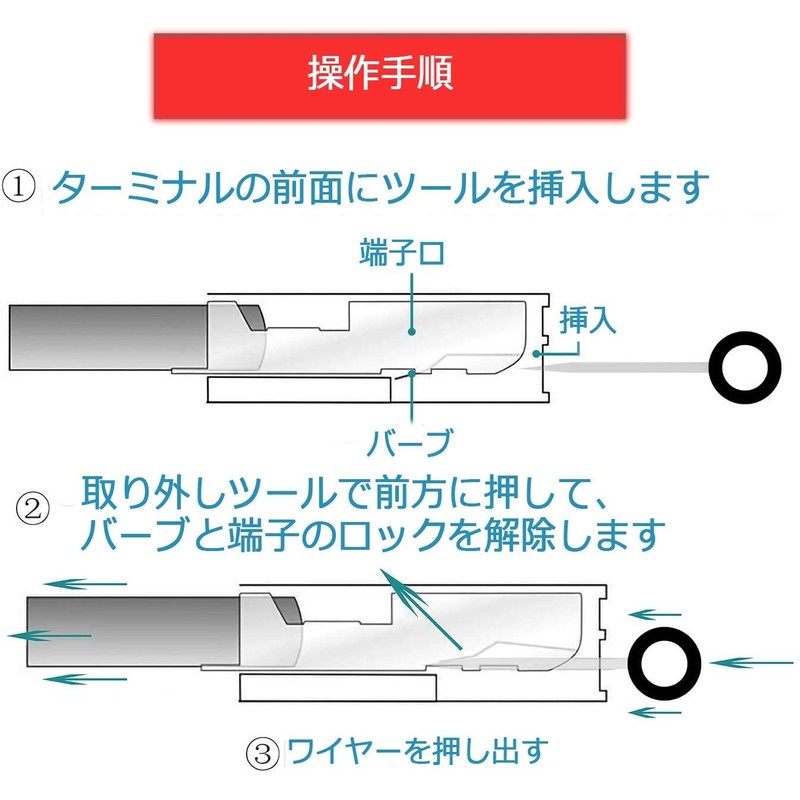 操作手順

① ターミナルの前面にツールを挿入します

端子口

挿入

バーブ

② 取り外しツールで前方に押して、バーブと端子のロックを解除します

③ ワイヤーを押し出す