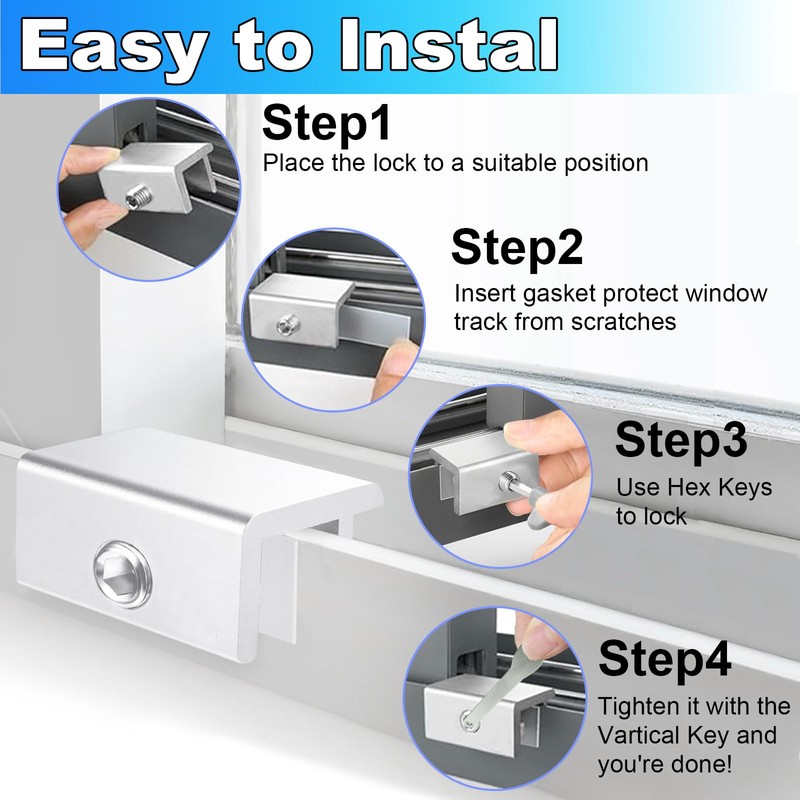 Easy to Instal

Step1
Place the lock to a suitable position

Step2
Insert gasket protect window track from scratches

Step3
Use Hex Keys to lock

Step4
Tighten it with the Vartical Key and you're done!