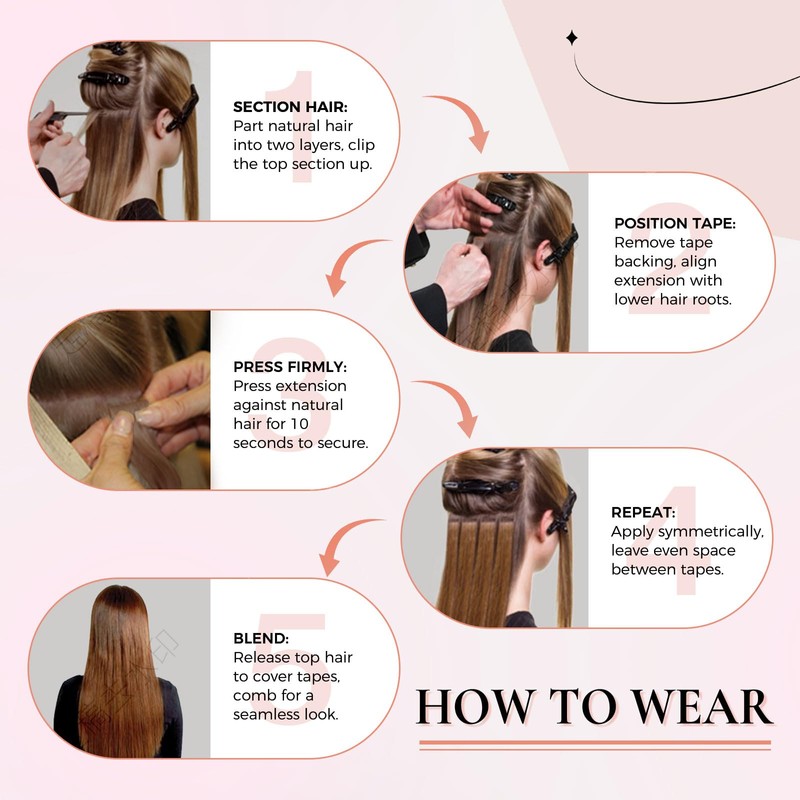 1
SECTION HAIR:
Part natural hair into two layers, clip the top section up.

2
POSITION TAPE:
Remove tape backing, align extension with lower hair roots.

3
PRESS FIRMLY:
Press extension against natural hair for 10 seconds to secure.

4
REPEAT:
Apply symmetrically, leave even space between tapes.

5
BLEND:
Release top hair to cover tapes, comb for a seamless look.

HOW TO WEAR