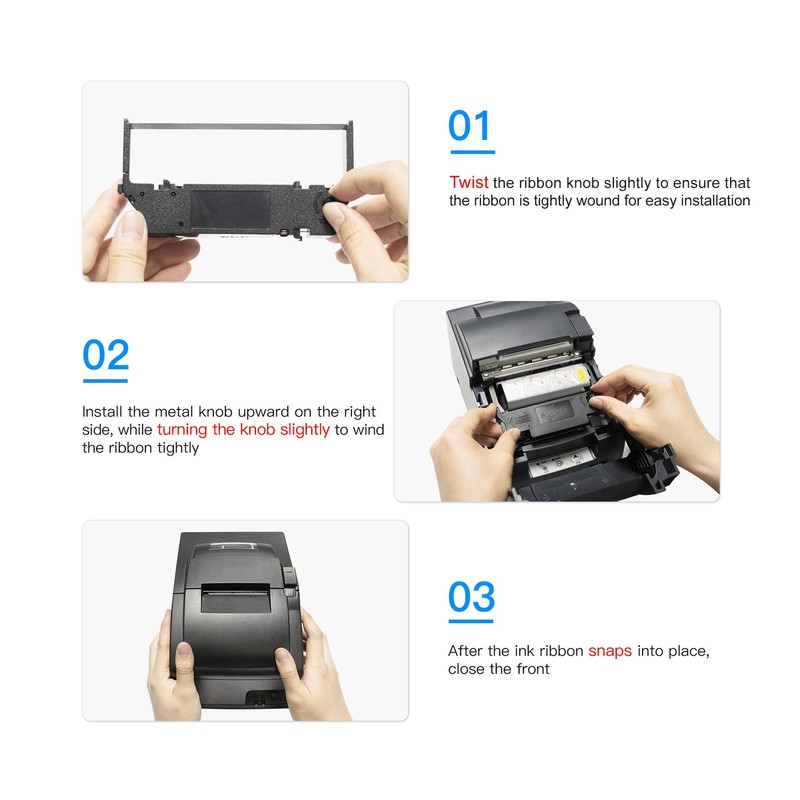 01

Twist the ribbon knob slightly to ensure that the ribbon is tightly wound for easy installation

02

Install the metal knob upward on the right side, while turning the knob slightly to wind the ribbon tightly

03

After the ink ribbon snaps into place, close the front