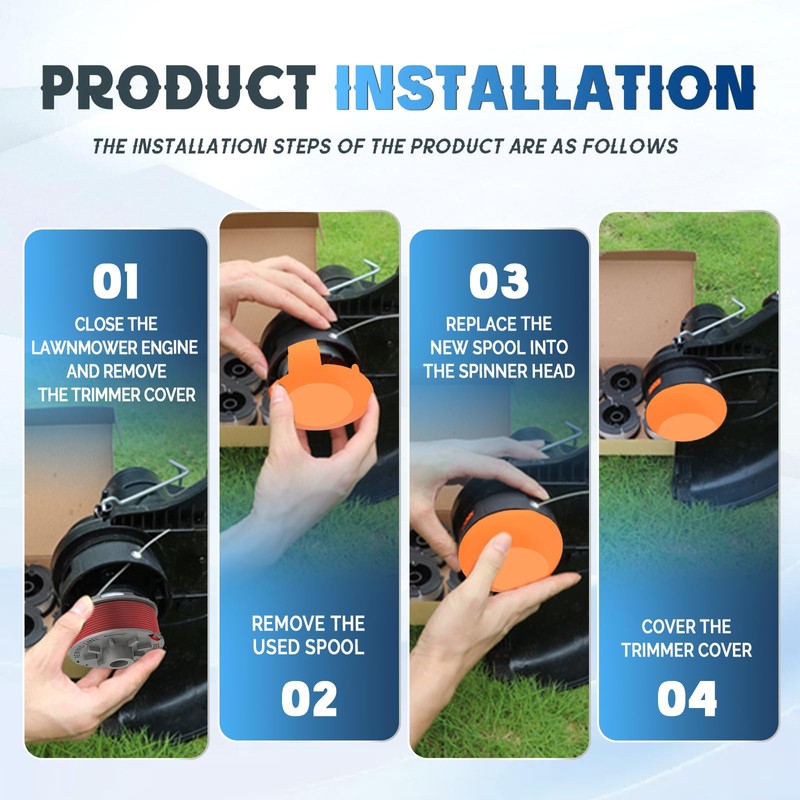 PRODUCT INSTALLATION

THE INSTALLATION STEPS OF THE PRODUCT ARE AS FOLLOWS

01

CLOSE THE LAWNMOWER ENGINE AND REMOVE THE TRIMMER COVER

REMOVE THE USED SPOOL

02

03

REPLACE THE NEW SPOOL INTO THE SPINNER HEAD

COVER THE TRIMMER COVER

04