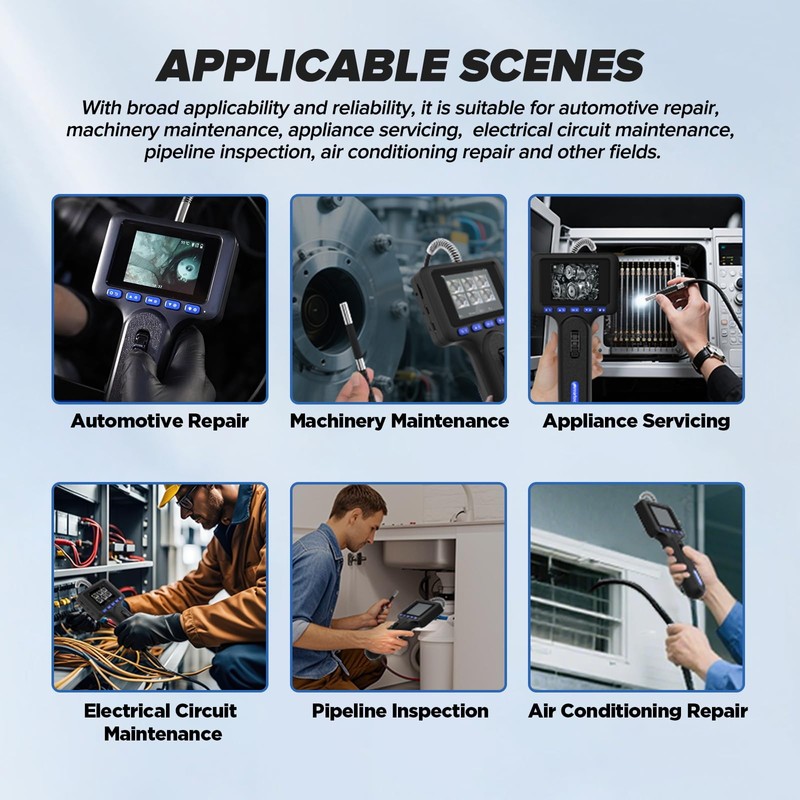 APPLICABLE SCENES

With broad applicability and reliability, it is suitable for automotive repair, machinery maintenance, appliance servicing, electrical circuit maintenance, pipeline inspection, air conditioning repair and other fields.

Automotive Repair

Machinery Maintenance

Appliance Servicing

Electrical Circuit Maintenance

Pipeline Inspection

Air Conditioning Repair