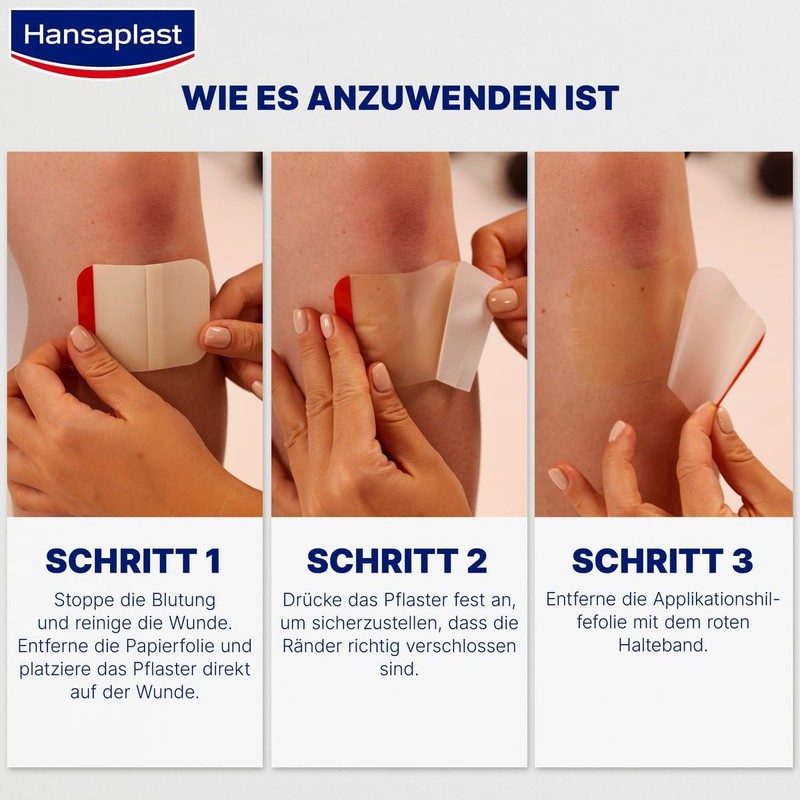 Hansaplast

WIE ES ANZUWENDEN IST

SCHRITT 1

Stoppe die Blutung und reinige die Wunde. Entferne die Papierfolie und platziere das Pflaster direkt auf der Wunde.

SCHRITT 2

Drücke das Pflaster fest an, um sicherzustellen, dass die Ränder richtig verschlossen sind.

SCHRITT 3

Entferne die Applikationshilfefolie mit dem roten Halteband.