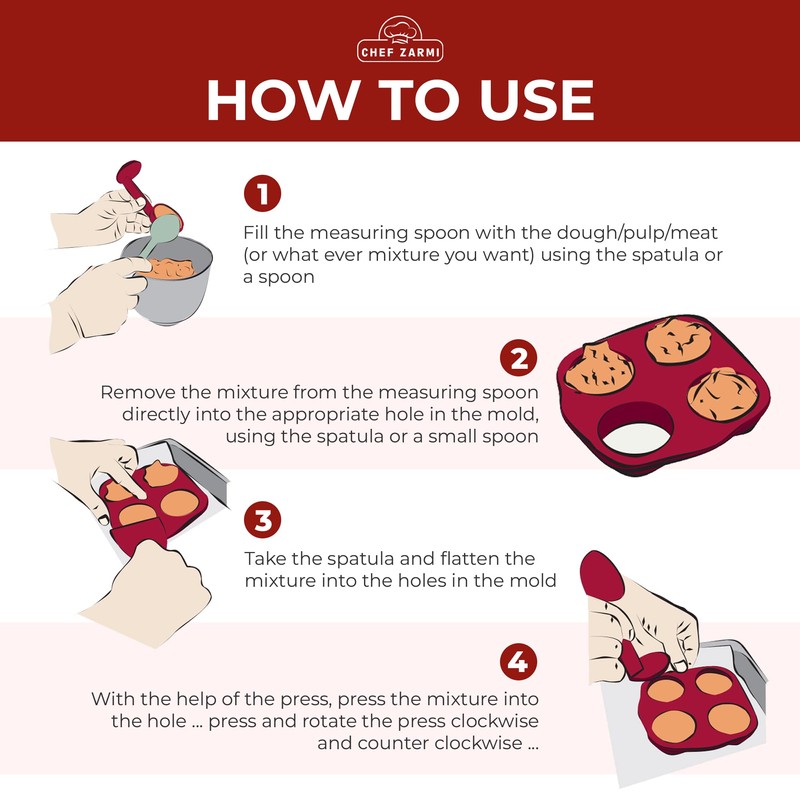 CHEF ZARMI

HOW TO USE

1

Fill the measuring spoon with the dough/pulp/meat (or what ever mixture you want) using the spatula or a spoon

2

Remove the mixture from the measuring spoon directly into the appropriate hole in the mold, using the spatula or a small spoon

3

Take the spatula and flatten the mixture into the holes in the mold

4

With the help of the press, press the mixture into the hole ... press and rotate the press clockwise and counter clockwise ...