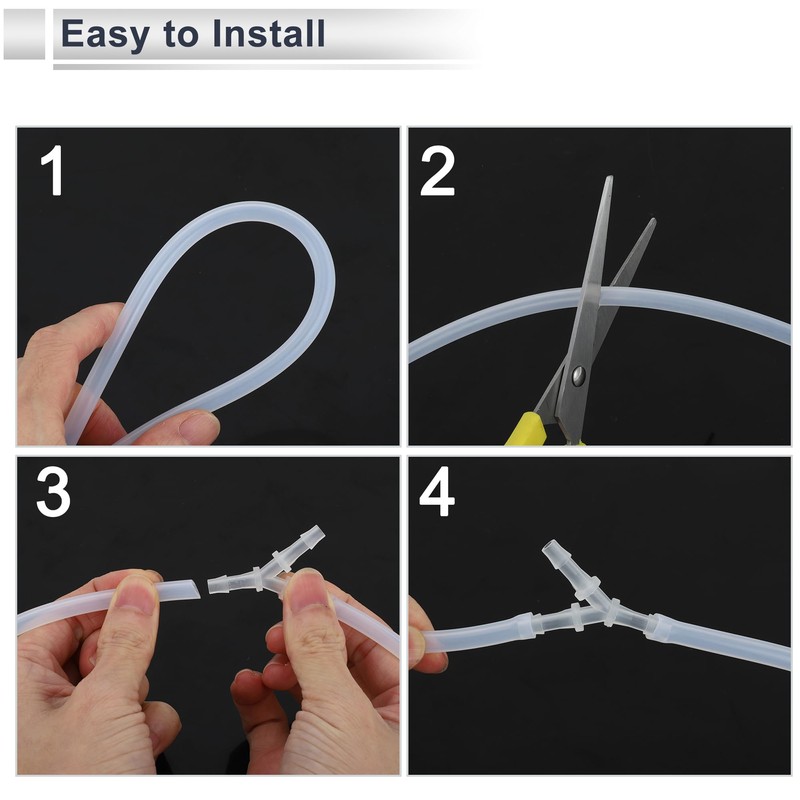 Easy to Install

1

2

3

4