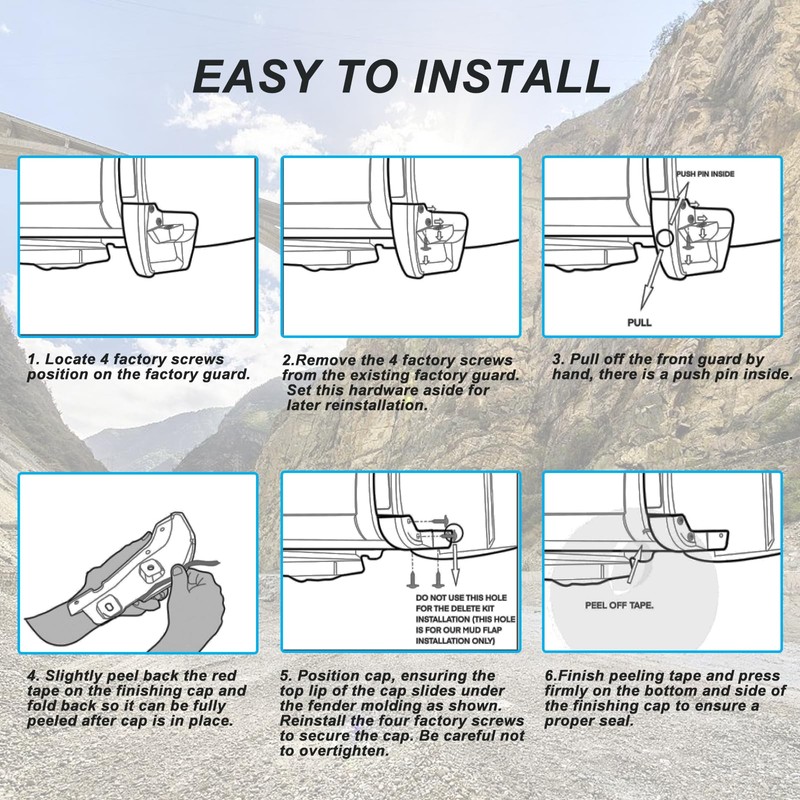 EASY TO INSTALL

1. Locate 4 factory screws position on the factory guard.

2.Remove the 4 factory screws from the existing factory guard. Set this hardware aside for later reinstallation.

PUSH PIN INSIDE

PULL

3. Pull off the front guard by hand, there is a push pin inside.

4. Slightly peel back the red tape on the finishing cap and fold back so it can be fully peeled after cap is in place.

DO NOT USE THIS HOLE FOR THE DELETE KIT INSTALLATION (THIS HOLE IS FOR OUR MUD FLAP INSTALLATION ONLY)

5. Position cap, ensuring the top lip of the cap slides under the fender molding as shown. Reinstall the four factory screws to secure the cap. Be careful not to overtighten.

PEEL OFF TAPE.

6.Finish peeling tape and press firmly on the bottom and side of the finishing cap to ensure a proper seal.