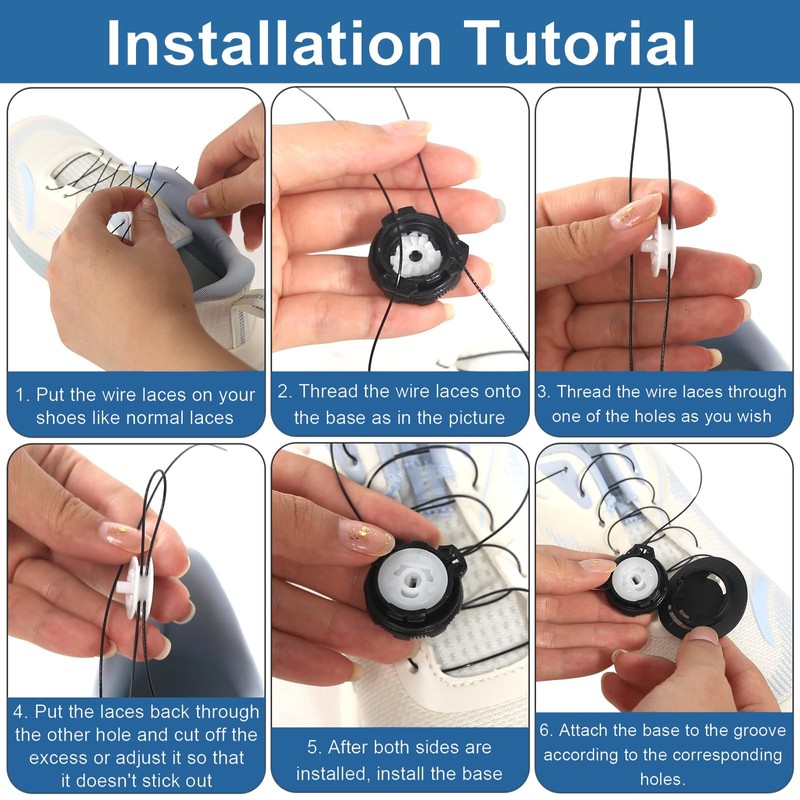 Installation Tutorial

1. Put the wire laces on your shoes like normal laces

2. Thread the wire laces onto the base as in the picture

3. Thread the wire laces through one of the holes as you wish

4. Put the laces back through the other hole and cut off the excess or adjust it so that it doesn't stick out

5. After both sides are installed, install the base

6. Attach the base to the groove according to the corresponding holes.