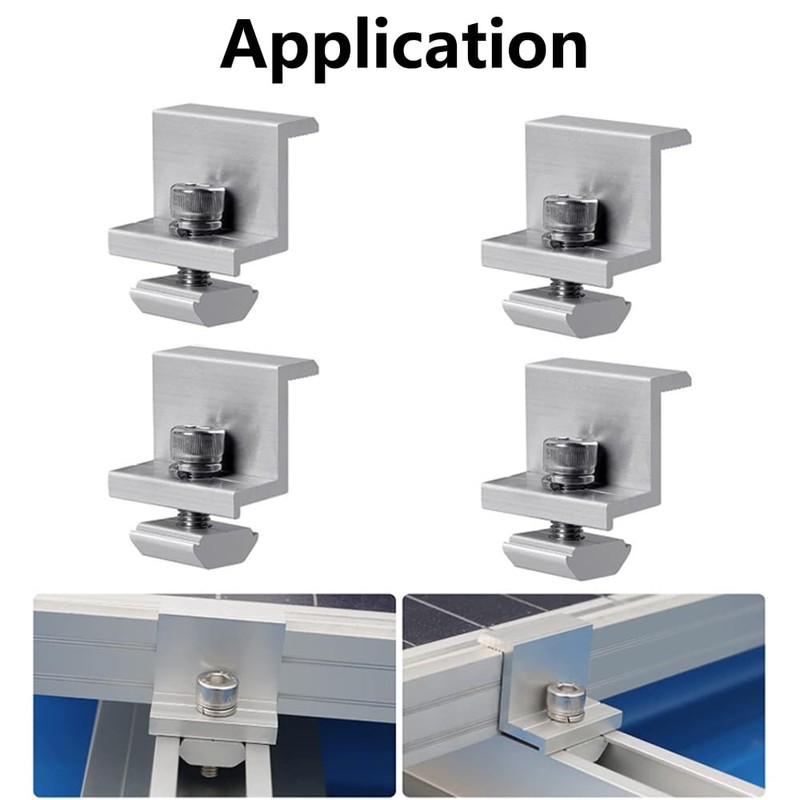 Application